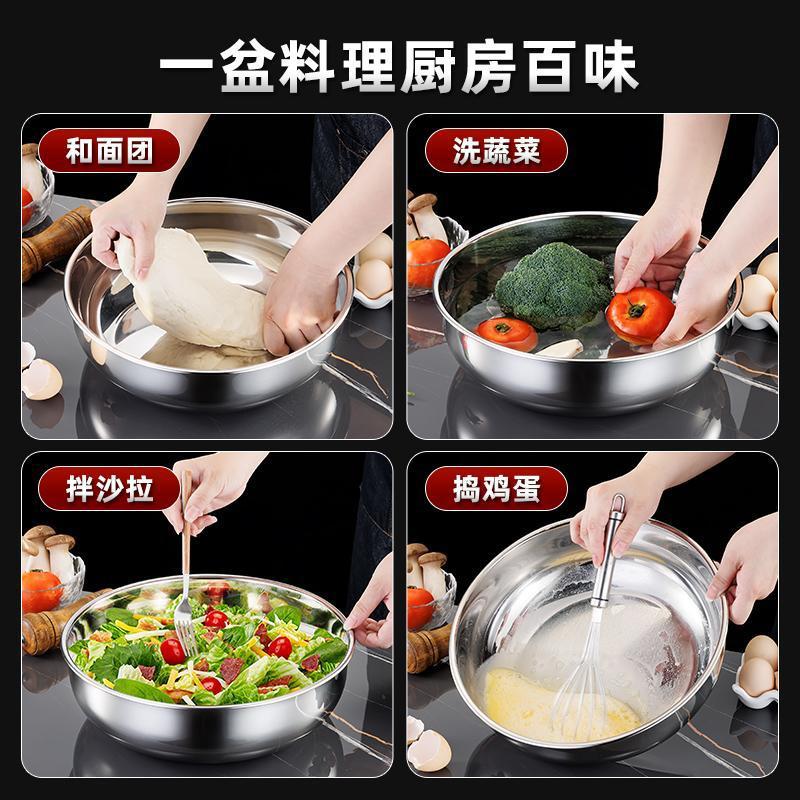 一盆料理厨房百味

和面团

洗蔬菜

拌沙拉

捣鸡蛋