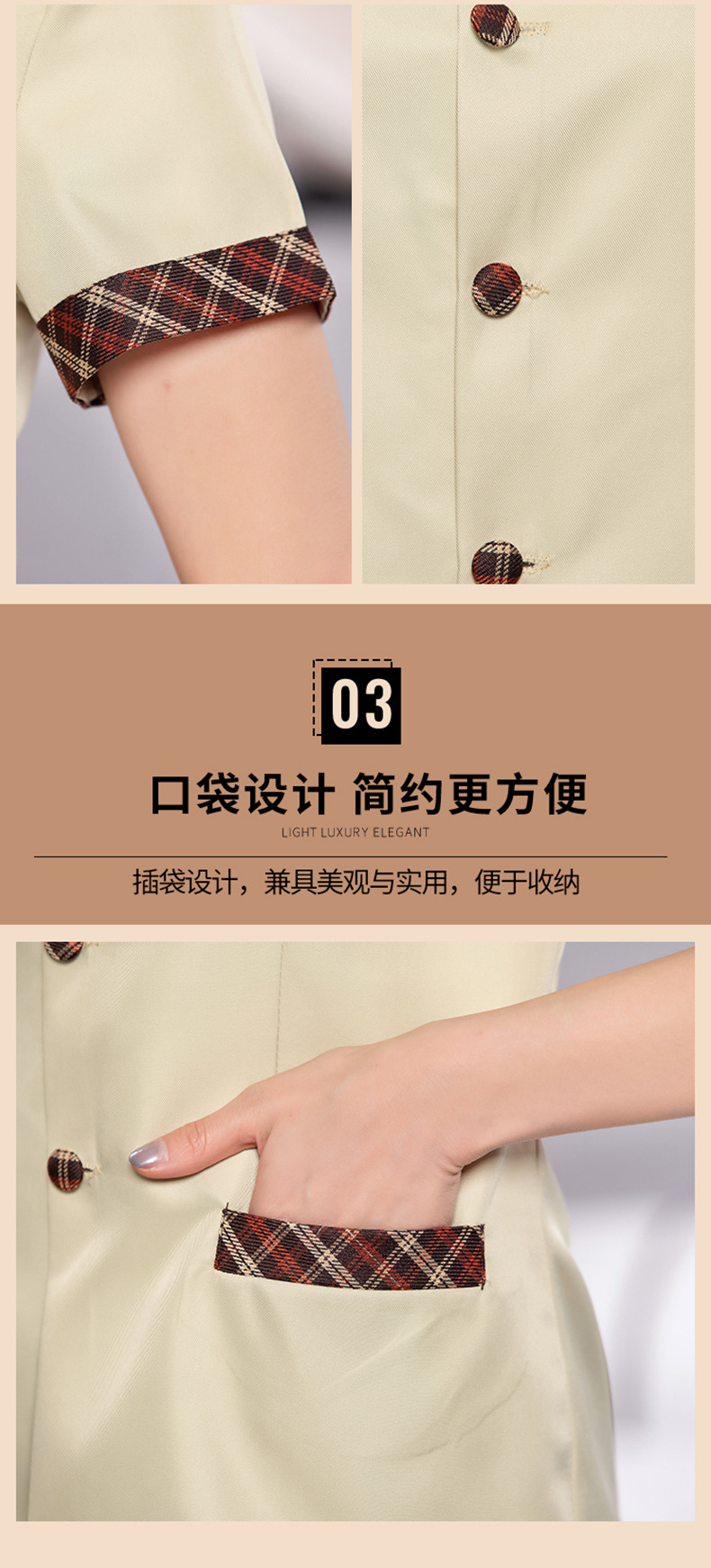 03

口袋设计 简约更方便

LIGHT LUXURY ELEGANT

插袋设计，兼具美观与实用，便于收纳