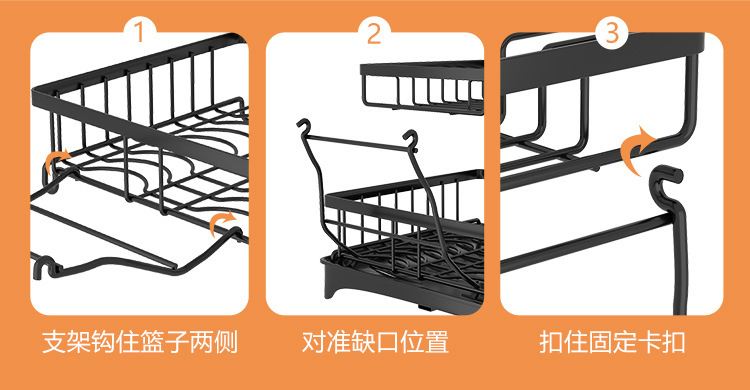 1

支架钩住篮子两侧

2

对准缺口位置

3

扣住固定卡扣