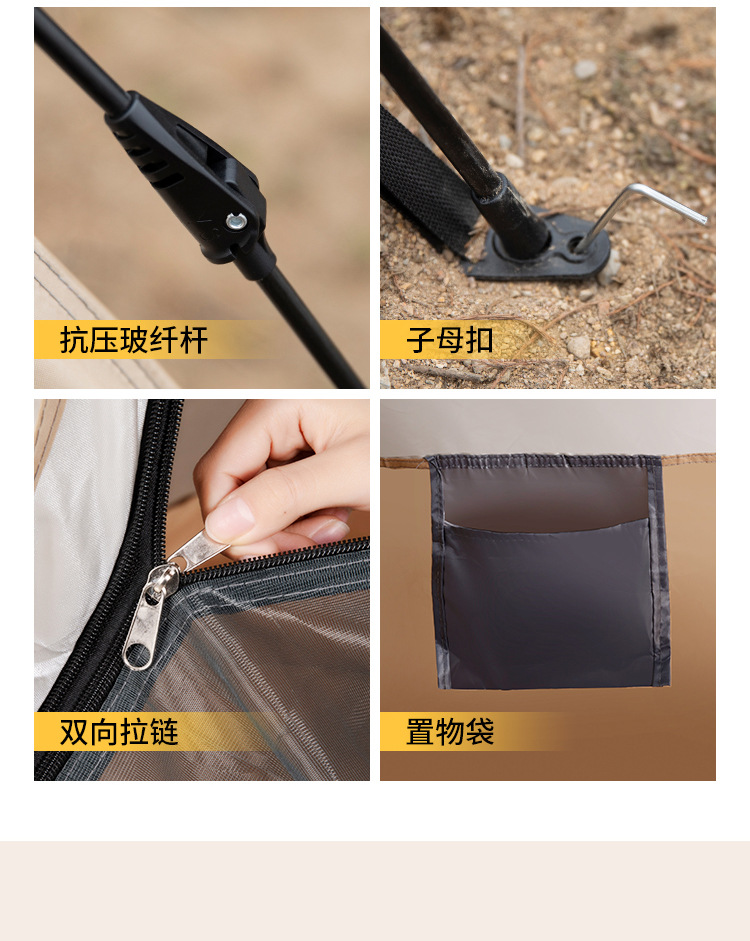 抗压玻纤杆

子母扣

双向拉链

置物袋