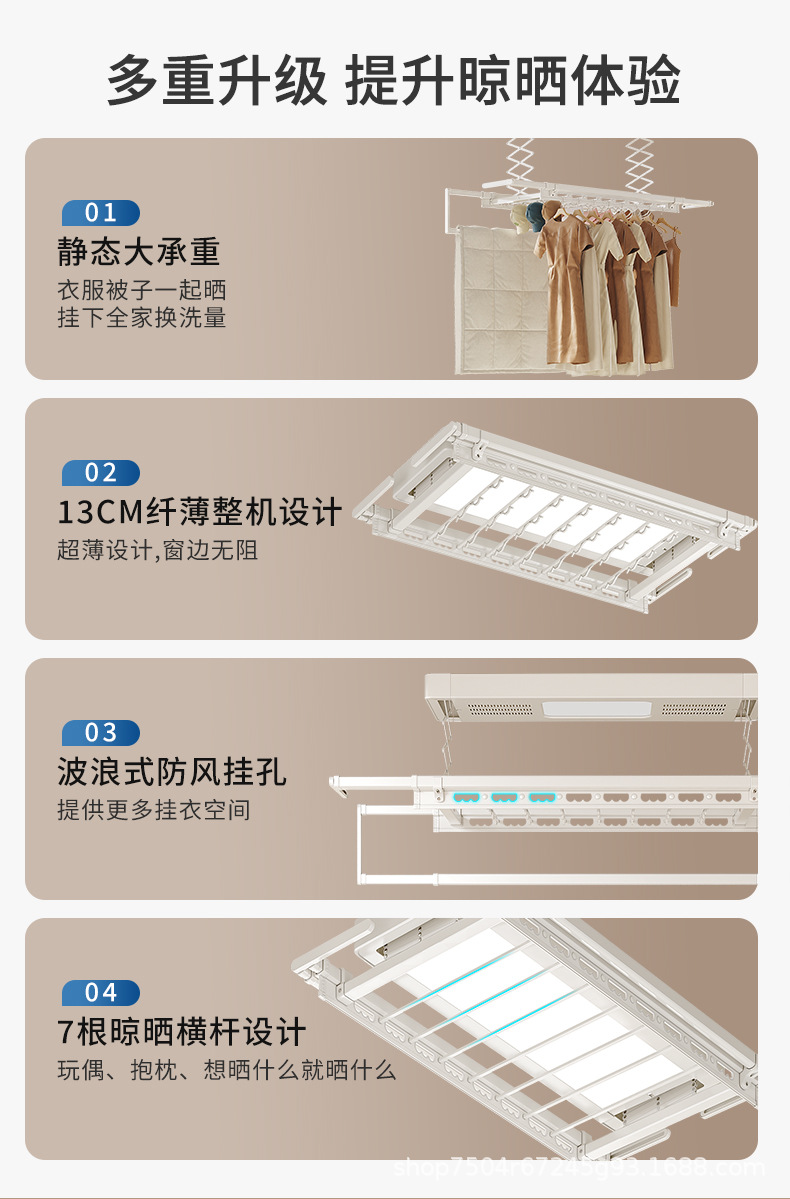 多重升级 提升晾晒体验

01
静态大承重
衣服被子一起晒
挂下全家换洗量

02
13CM纤薄整机设计
超薄设计,窗边无阻

03
波浪式防风挂孔
提供更多挂衣空间

04
7根晾晒横杆设计
玩偶、抱枕、想晒什么就晒什么

shop7504r67245g93.1688.com