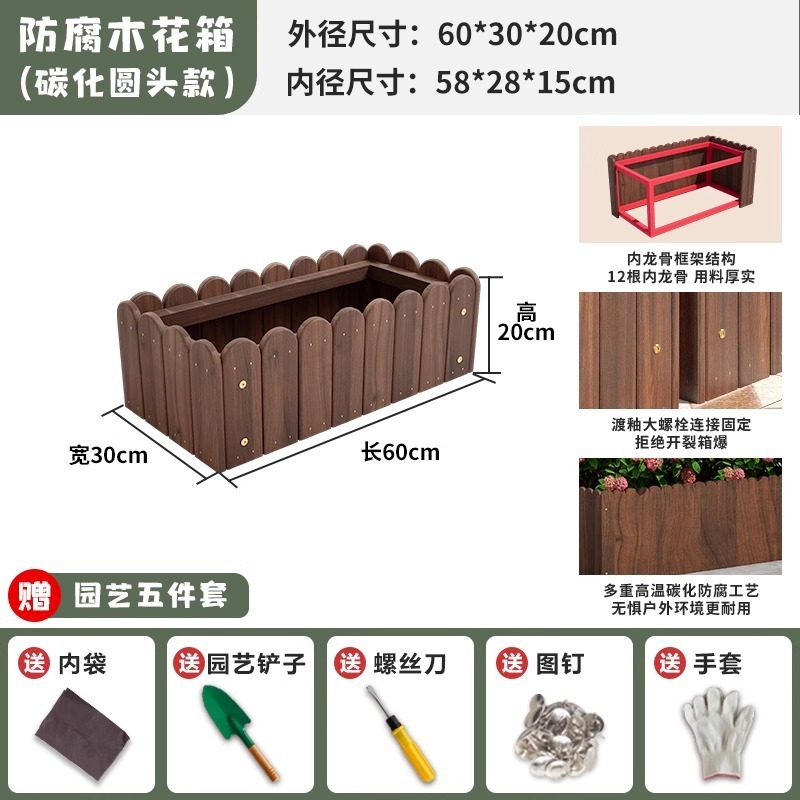 防腐木花箱
(碳化圆头款)

外径尺寸：60*30*20cm
内径尺寸：58*28*15cm

高
20cm

宽30cm

长60cm

内龙骨框架结构
12根内龙骨 用料厚实

渡釉大螺栓连接固定
拒绝开裂箱爆

多重高温碳化防腐工艺
无惧户外环境更耐用

赠 园艺五件套

送 内袋

送 园艺铲子

送 螺丝刀

送 图钉

送 手套