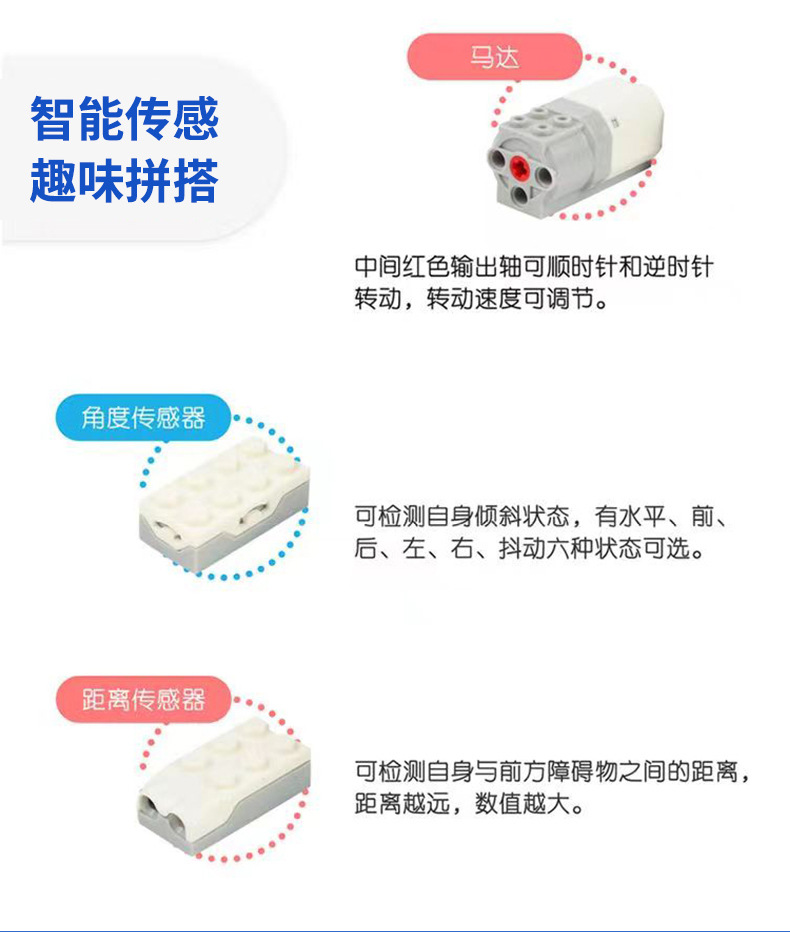 智能传感
趣味拼搭

马达

中间红色输出轴可顺时针和逆时针转动，转动速度可调节。

角度传感器

可检测自身倾斜状态，有水平、前、后、左、右、抖动六种状态可选。

距离传感器

可检测自身与前方障碍物之间的距离，距离越远，数值越大。