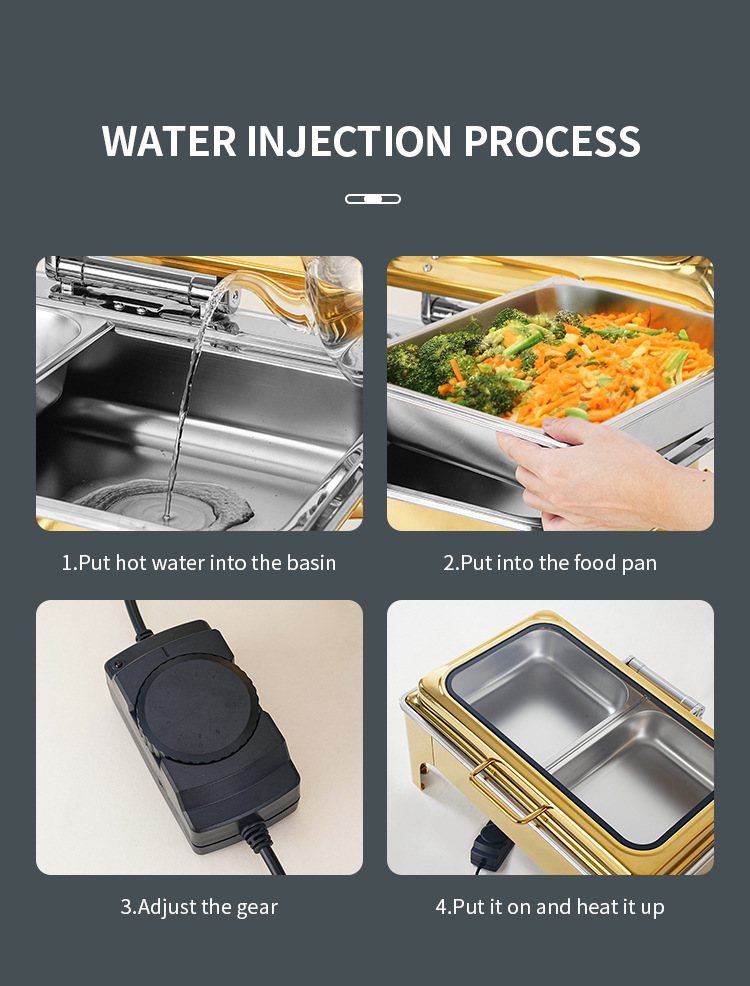 WATER INJECTION PROCESS

1.Put hot water into the basin

2.Put into the food pan

3.Adjust the gear

4.Put it on and heat it up