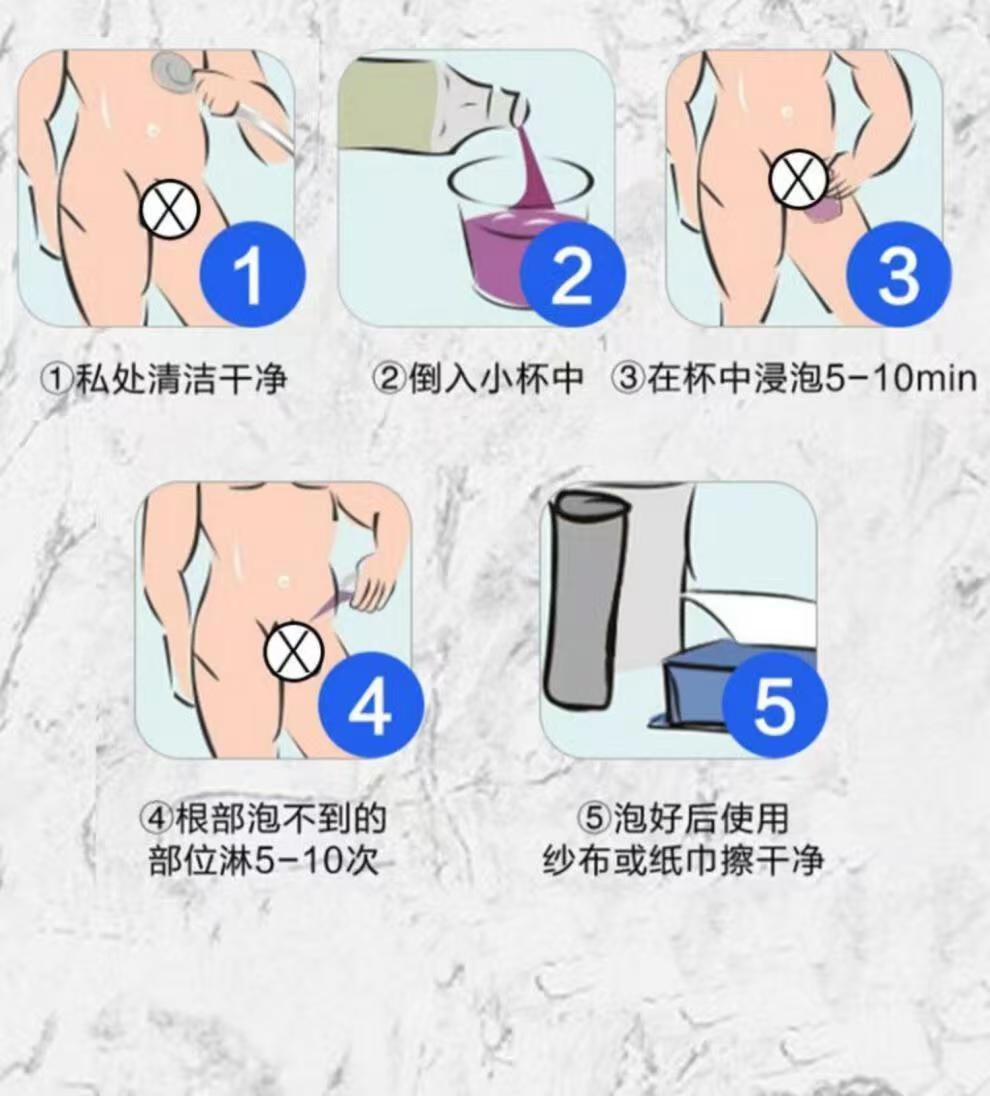 1

2

3

①私处清洁干净

②倒入小杯中

③在杯中浸泡5-10min

4

5

④根部泡不到的部位淋5-10次

⑤泡好后使用纱布或纸巾擦干净