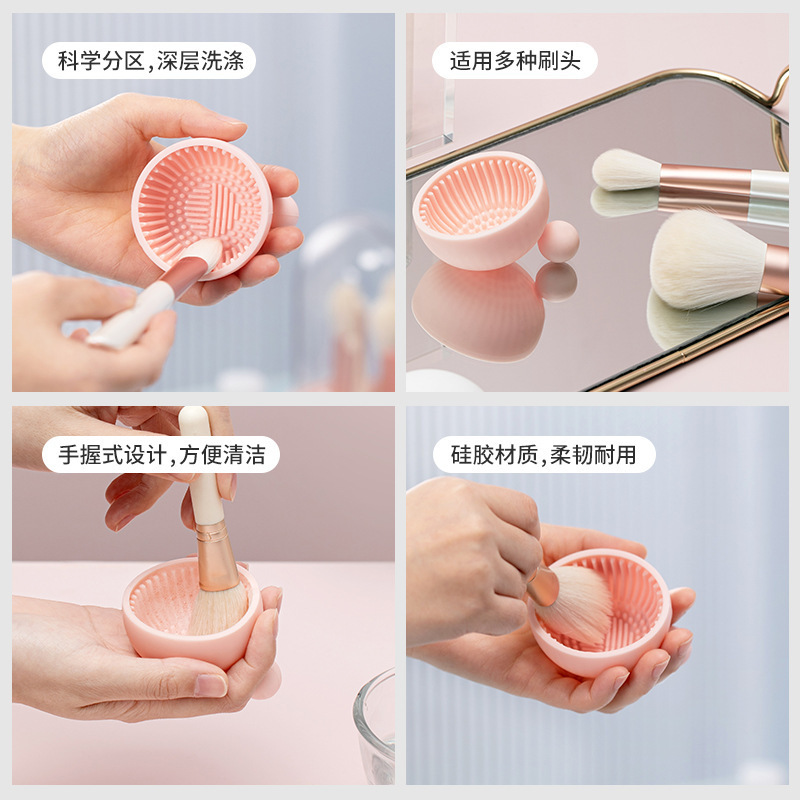 科学分区,深层洗涤

适用多种刷头

手握式设计,方便清洁

硅胶材质,柔韧耐用