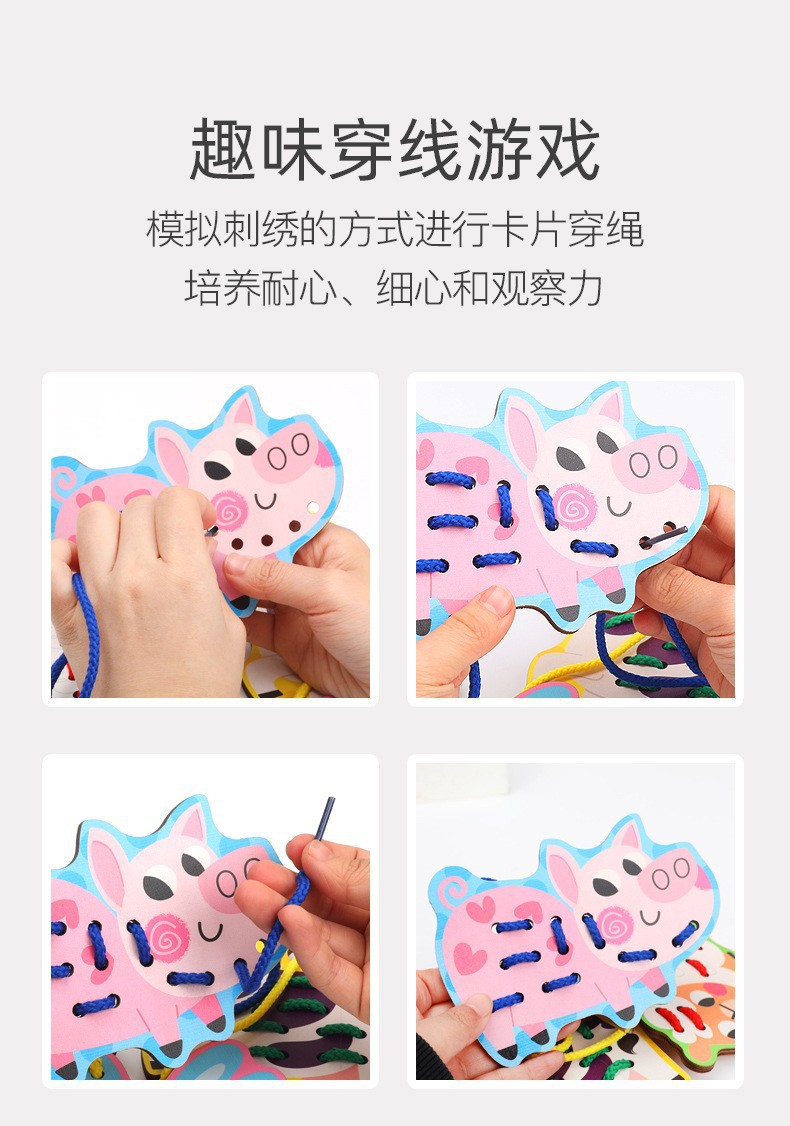 趣味穿线游戏

模拟刺绣的方式进行卡片穿绳
培养耐心、细心和观察力