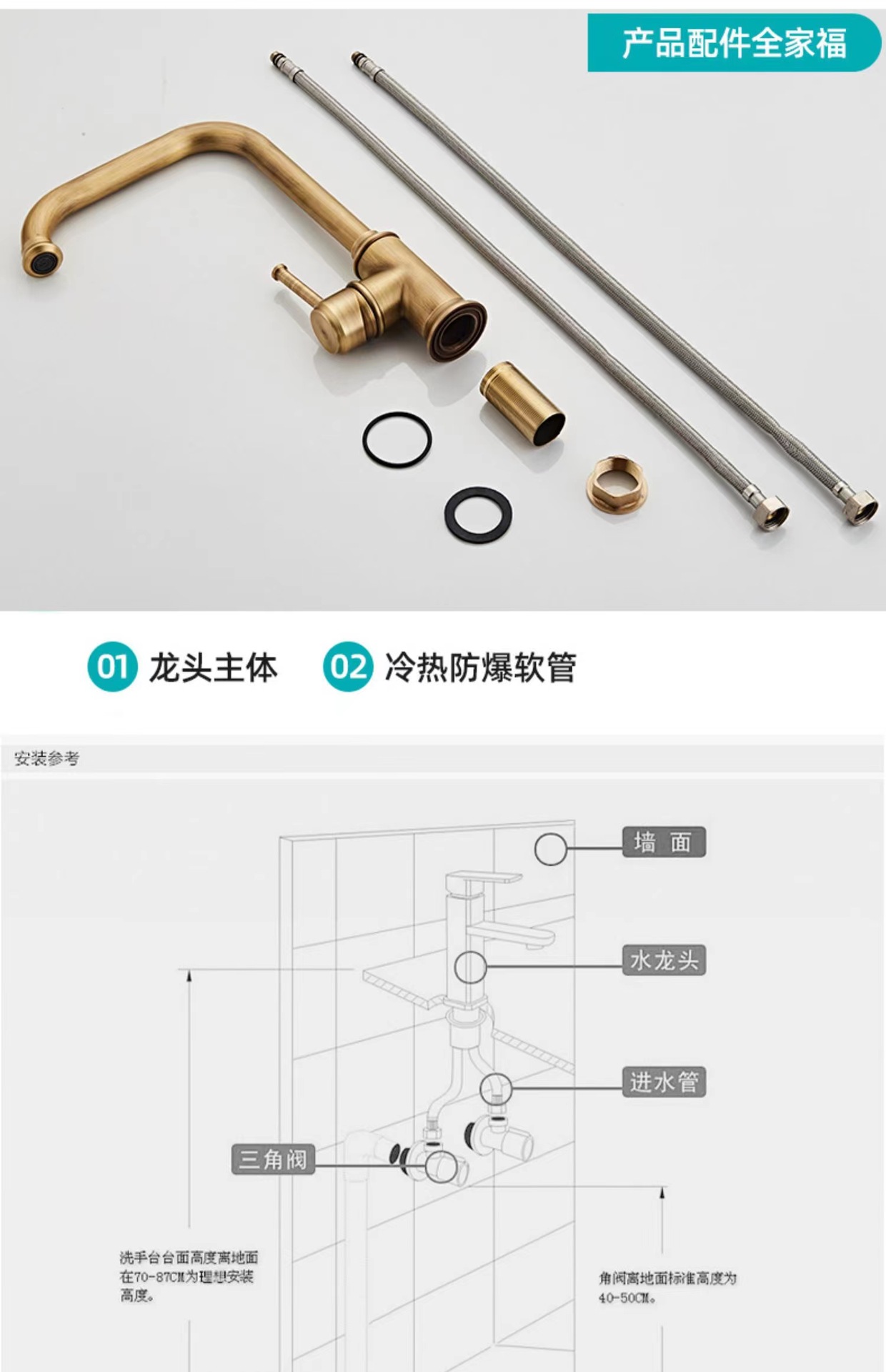 产品配件全家福

01 龙头主体 02 冷热防爆软管

安装参考

墙 面

水龙头

进水管

三角阀

洗手台台面高度离地面在70-87CM为理想安装高度。

角阀离地面标准高度为40-50CM。