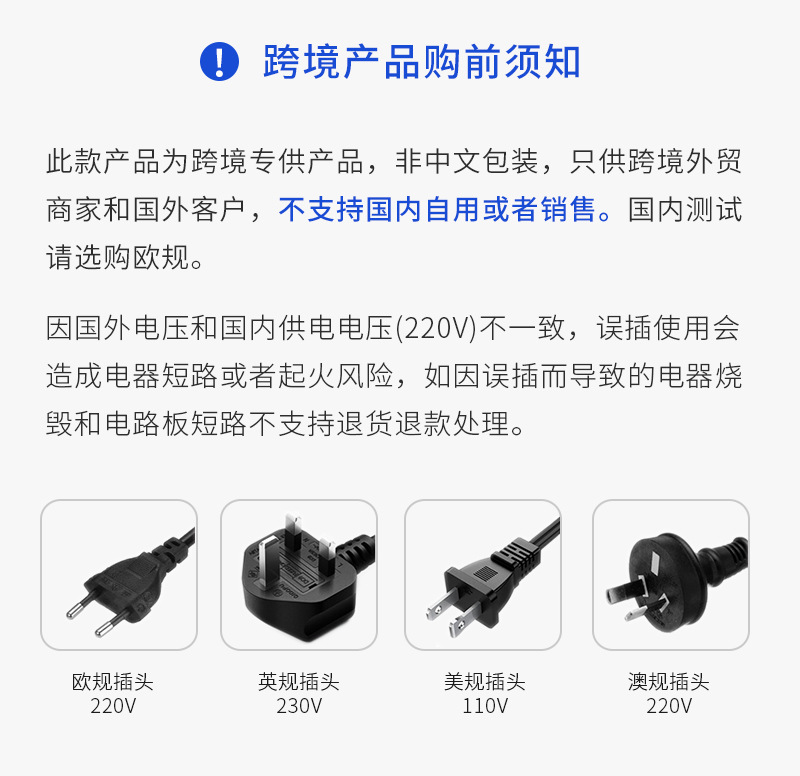 跨境产品购前须知

此款产品为跨境专供产品，非中文包装，只供跨境外贸商家和国外客户，不支持国内自用或者销售。国内测试请选购欧规。

因国外电压和国内供电电压(220V)不一致，误插使用会造成电器短路或者起火风险，如因误插而导致的电器烧毁和电路板短路不支持退货退款处理。

欧规插头
220V

英规插头
230V

美规插头
110V

澳规插头
220V