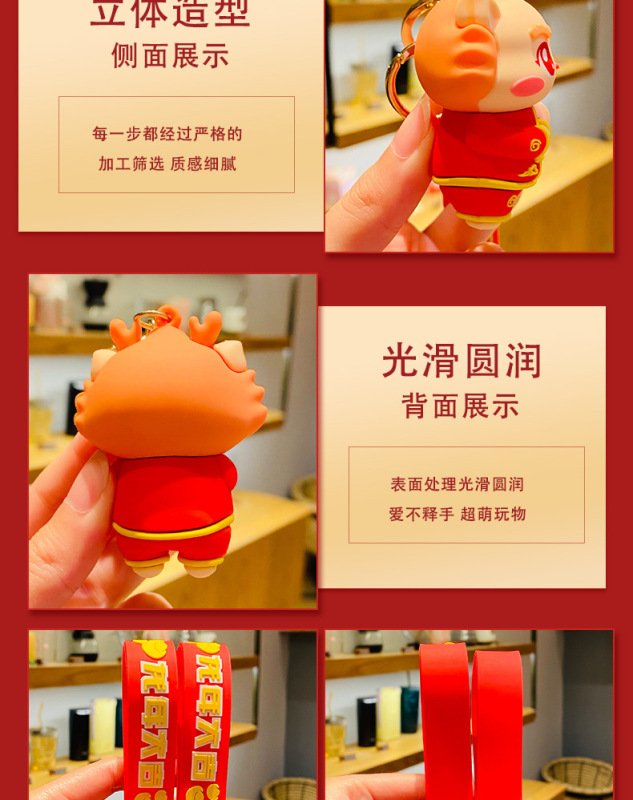 立体造型
侧面展示

每一步都经过严格的
加工筛选 质感细腻

光滑圆润
背面展示

表面处理光滑圆润
爱不释手 超萌玩物

龙年大吉

龙年大吉