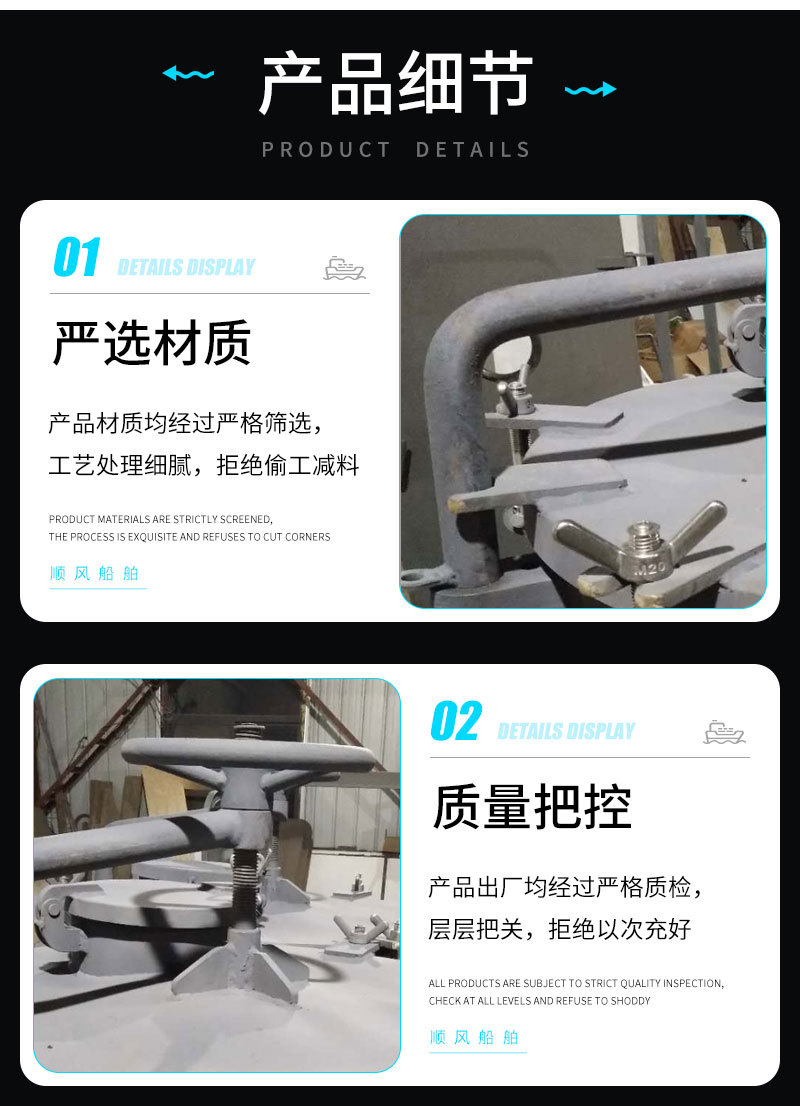 产品细节

PRODUCT DETAILS

01 DETAILS DISPLAY

严选材质

产品材质均经过严格筛选，工艺处理细腻，拒绝偷工减料

PRODUCT MATERIALS ARE STRICTLY SCREENED, THE PROCESS IS EXQUISITE AND REFUSES TO CUT CORNERS

顺风船舶

M20

02 DETAILS DISPLAY

质量把控

产品出厂均经过严格质检，层层把关，拒绝以次充好

ALL PRODUCTS ARE SUBJECT TO STRICT QUALITY INSPECTION, CHECK AT ALL LEVELS AND REFUSE TO SHODDY

顺风船舶