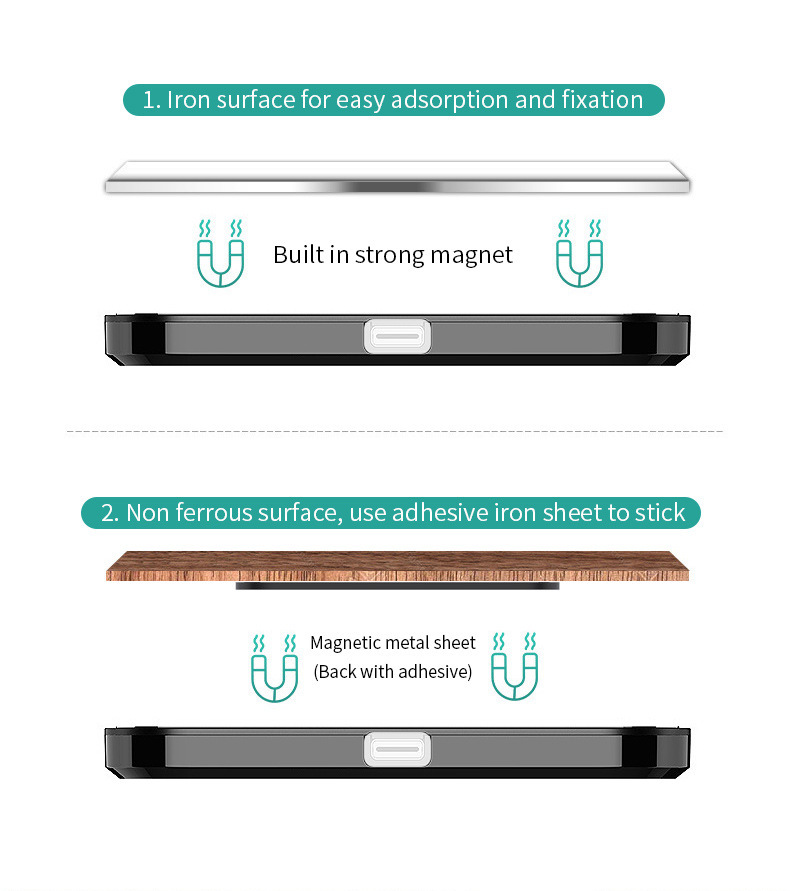 1. Iron surface for easy adsorption and fixation

Built in strong magnet

2. Non ferrous surface, use adhesive iron sheet to stick

Magnetic metal sheet
(Back with adhesive)