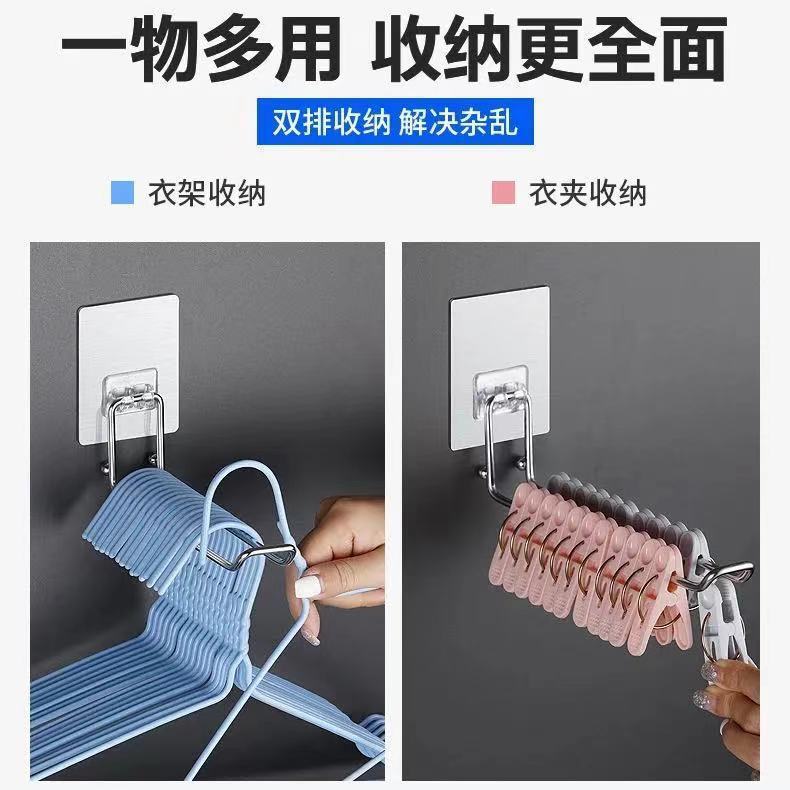 一物多用 收纳更全面

双排收纳 解决杂乱

衣架收纳

衣夹收纳