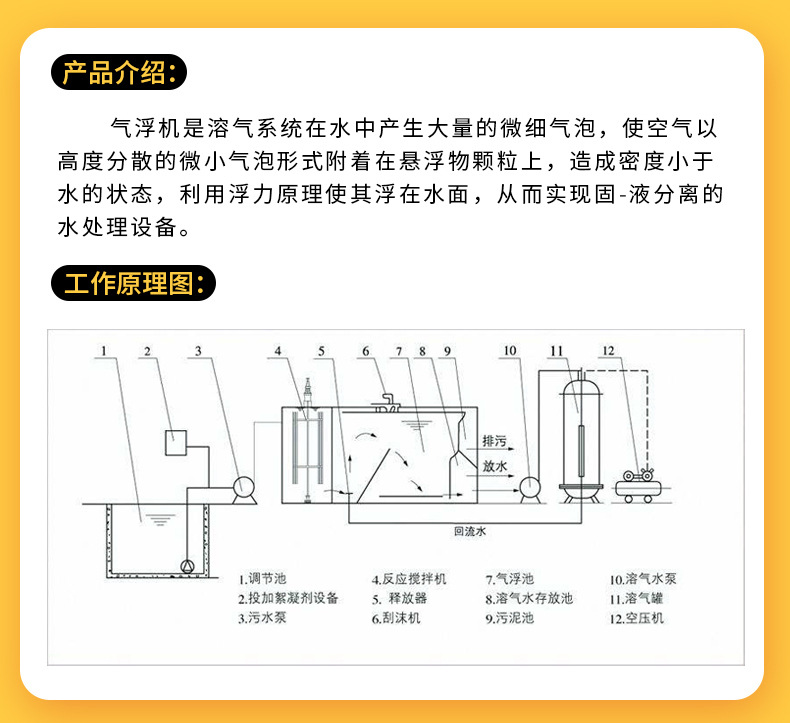 产品介绍：

气浮机是溶气系统在水中产生大量的微细气泡，使空气以高度分散的微小气泡形式附着在悬浮物颗粒上，造成密度小于水的状态，利用浮力原理使其浮在水面，从而实现固-液分离的水处理设备。

工作原理图：

1 2 3 4 5 6 7 8 9 10 11 12

排污

放水

回流水

1.调节池
2.投加絮凝剂设备
3.污水泵

4.反应搅拌机
5. 释放器
6.刮沫机

7.气浮池
8.溶气水存放池
9.污泥池

10.溶气水泵
11.溶气罐
12.空压机