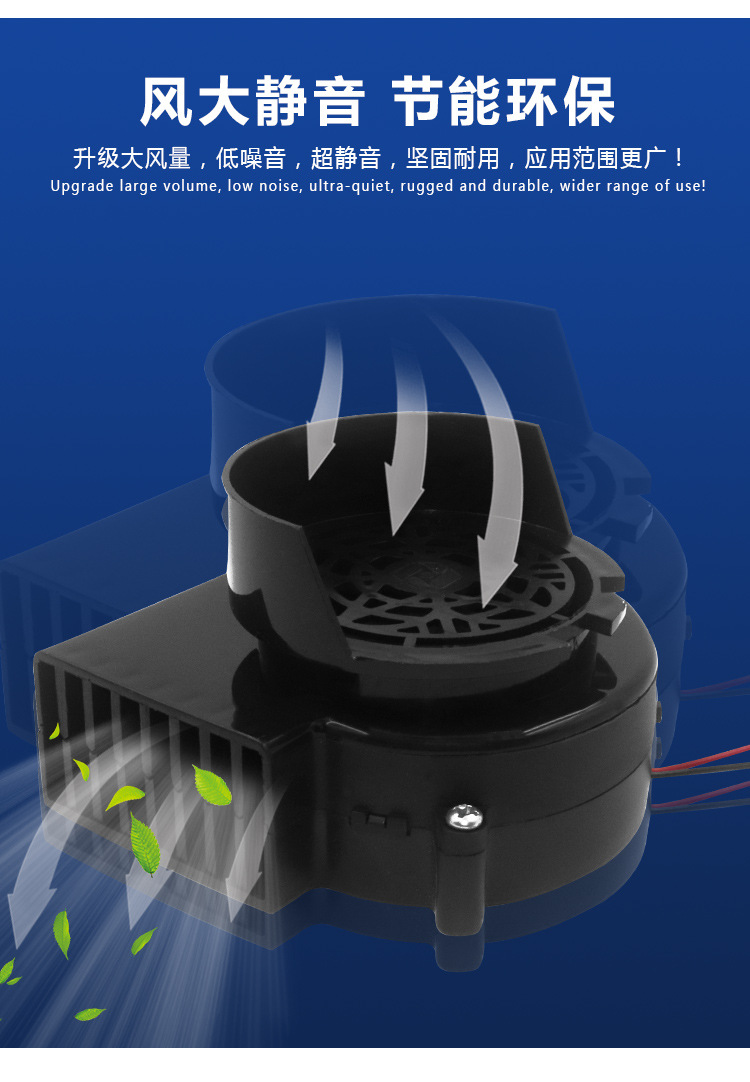 风大静音 节能环保

升级大风量，低噪音，超静音，坚固耐用，应用范围更广！

Upgrade large volume, low noise, ultra-quiet, rugged and durable, wider range of use!