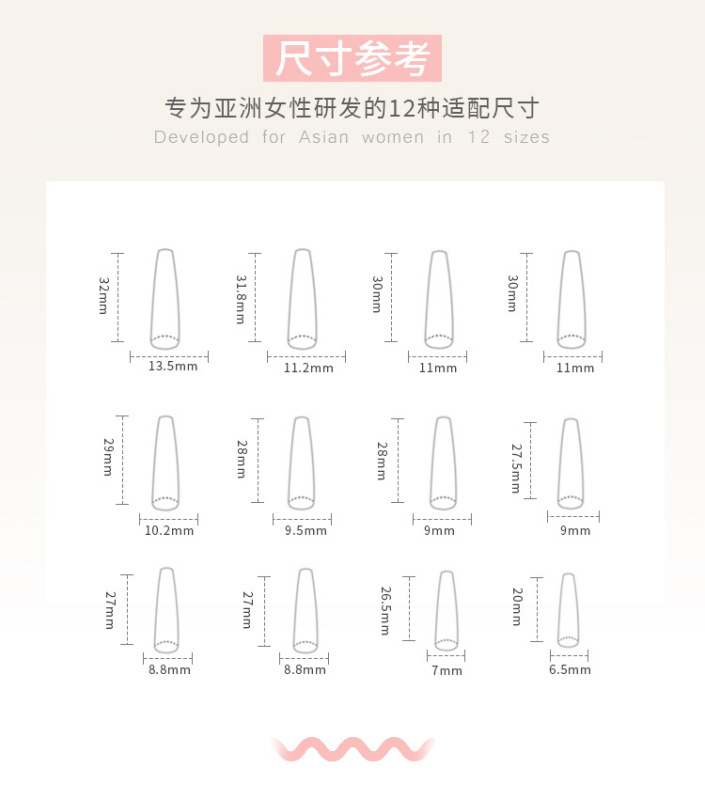 尺寸参考

专为亚洲女性研发的12种适配尺寸

Developed for Asian women in 12 sizes

32mm
13.5mm

31.8mm
11.2mm

30mm
11mm

30mm
11mm

29mm
10.2mm

28mm
9.5mm

28mm
9mm

27.5mm
9mm

27mm
8.8mm

27mm
8.8mm

26.5mm
7mm

20mm
6.5mm