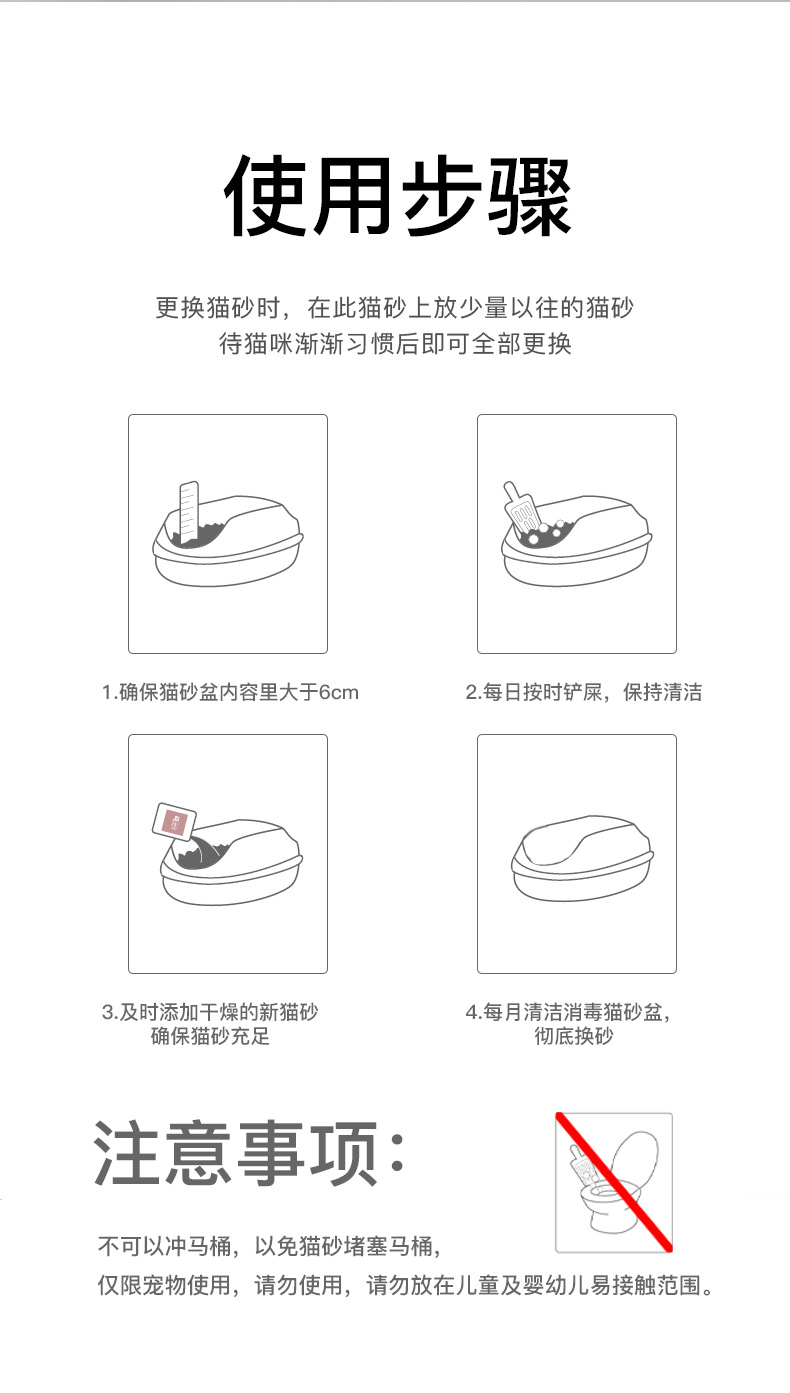 使用步骤

更换猫砂时，在此猫砂上放少量以往的猫砂
待猫咪渐渐习惯后即可全部更换

1.确保猫砂盆内容里大于6cm

2.每日按时铲屎，保持清洁

3.及时添加干燥的新猫砂
确保猫砂充足

4.每月清洁消毒猫砂盆，
彻底换砂

注意事项：

不可以冲马桶，以免猫砂堵塞马桶，
仅限宠物使用，请勿使用，请勿放在儿童及婴幼儿易接触范围。