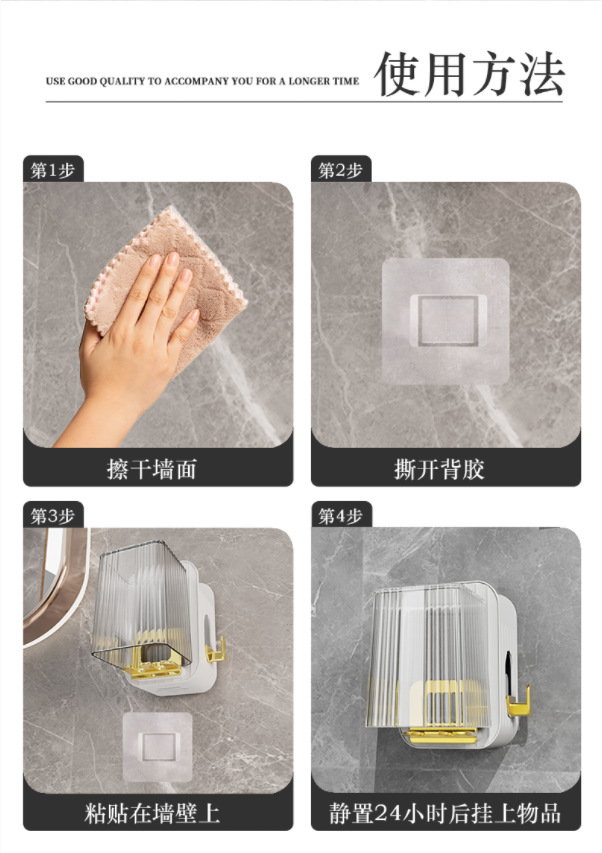 USE GOOD QUALITY TO ACCOMPANY YOU FOR A LONGER TIME 使用方法

第1步

擦干墙面

第2步

撕开背胶

第3步

粘贴在墙壁上

第4步

静置24小时后挂上物品