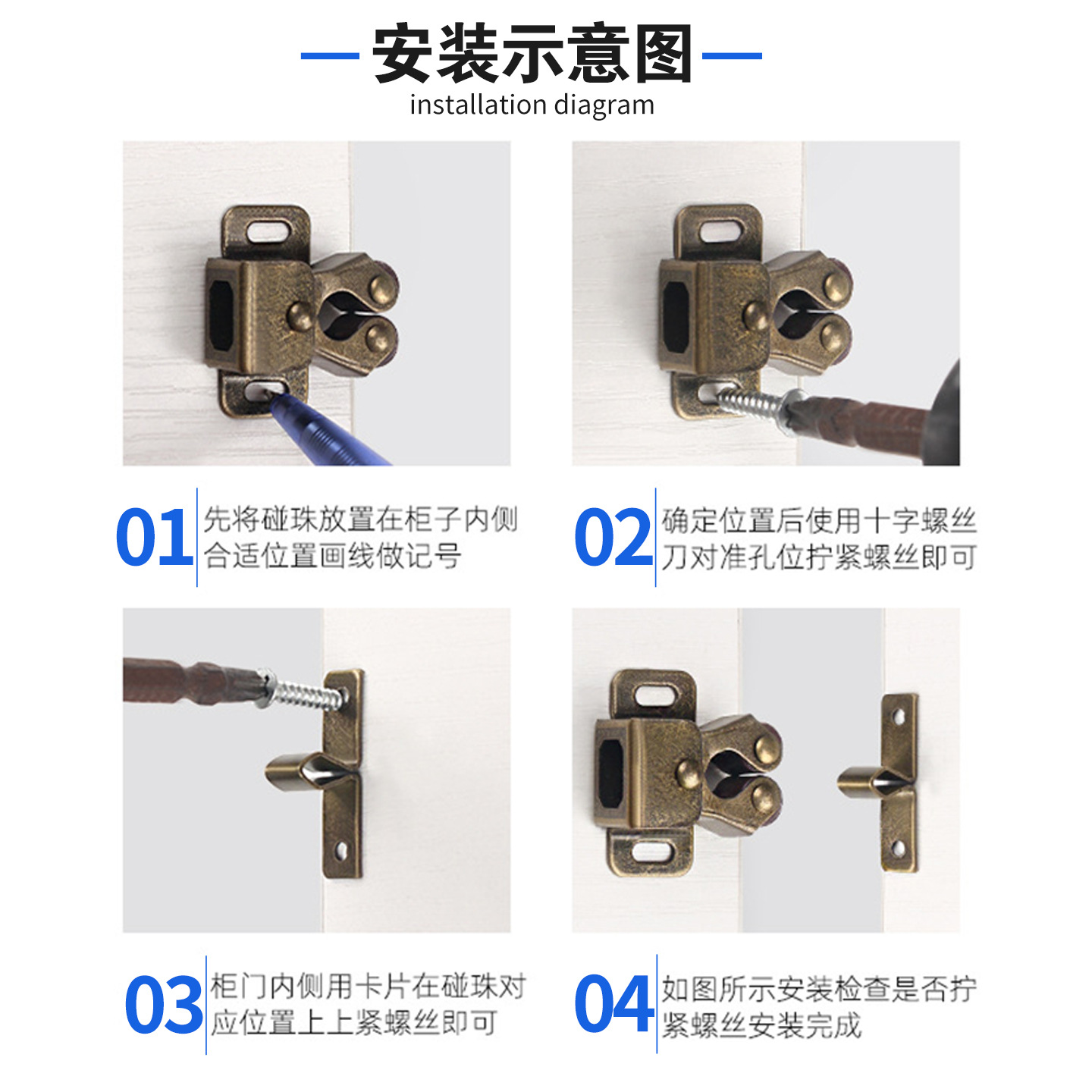 安装示意图
installation diagram

01 先将碰珠放置在柜子内侧合适位置画线做记号

02 确定位置后使用十字螺丝刀对准孔位拧紧螺丝即可

03 柜门内侧用卡片在碰珠对应位置上上紧螺丝即可

04 如图所示安装检查是否拧紧螺丝安装完成