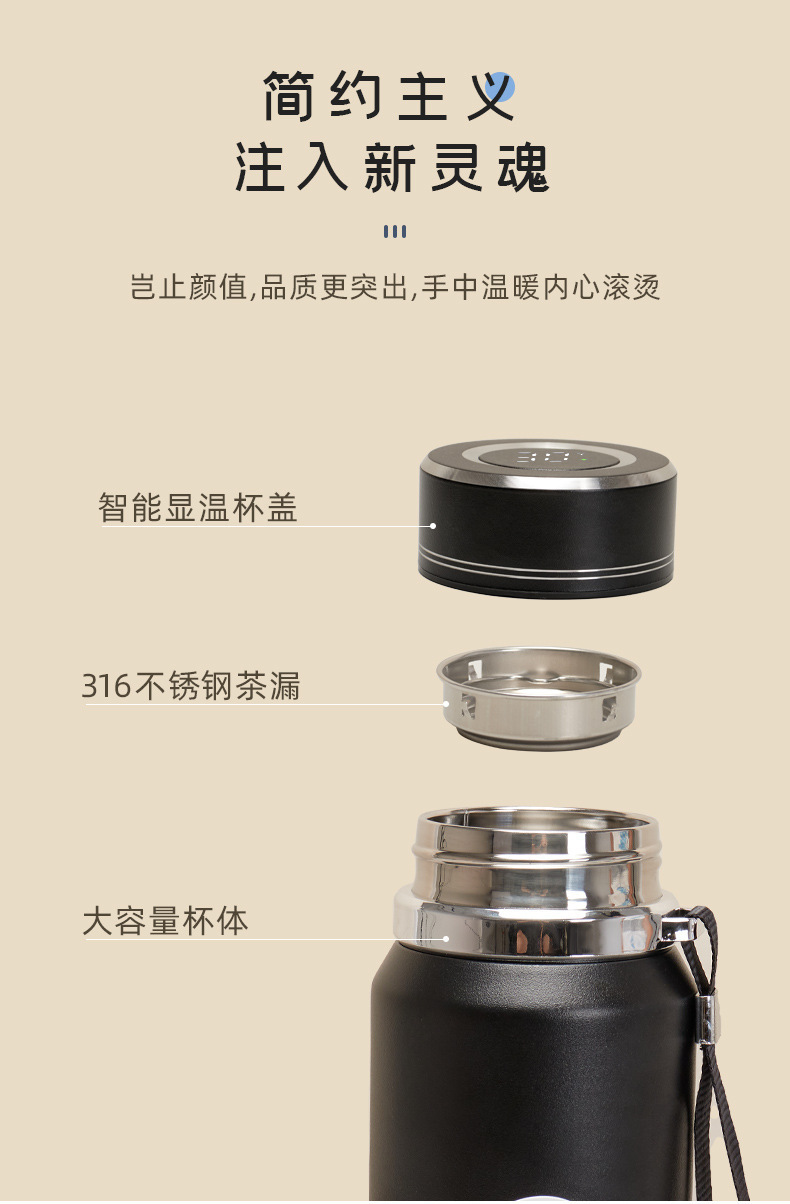 简约主义
注入新灵魂

岂止颜值,品质更突出,手中温暖内心滚烫

智能显温杯盖

316不锈钢茶漏

大容量杯体