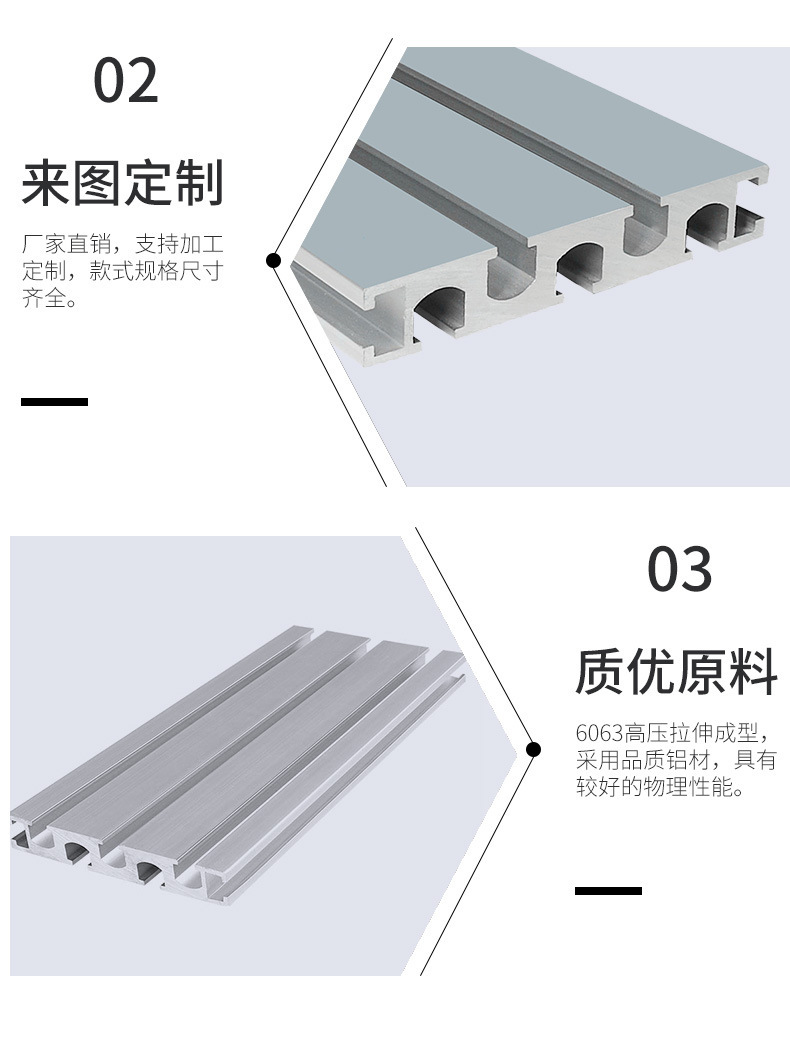 02

来图定制

厂家直销，支持加工定制，款式规格尺寸齐全。

03

质优原料

6063高压拉伸成型，采用品质铝材，具有较好的物理性能。