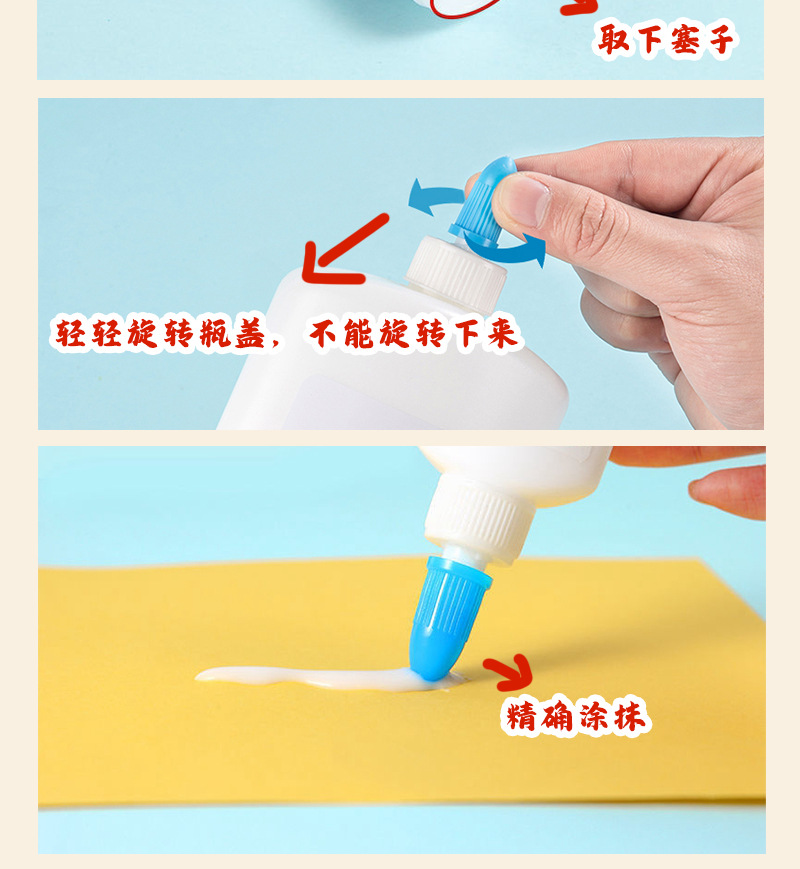 取下塞子

轻轻旋转瓶盖，不能旋转下来

精确涂抹