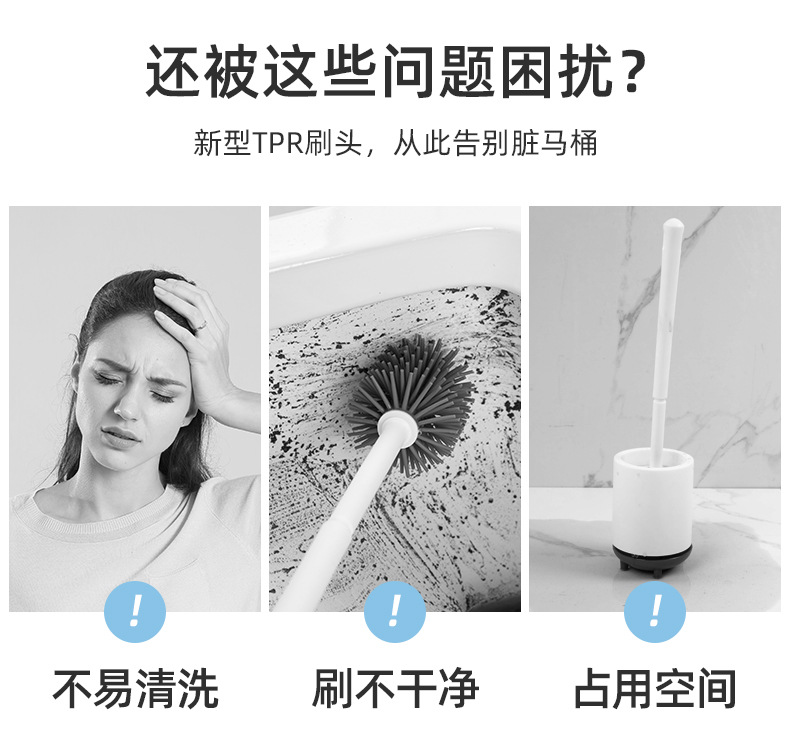 还被这些问题困扰？

新型TPR刷头，从此告别脏马桶

!

不易清洗

!

刷不干净

!

占用空间