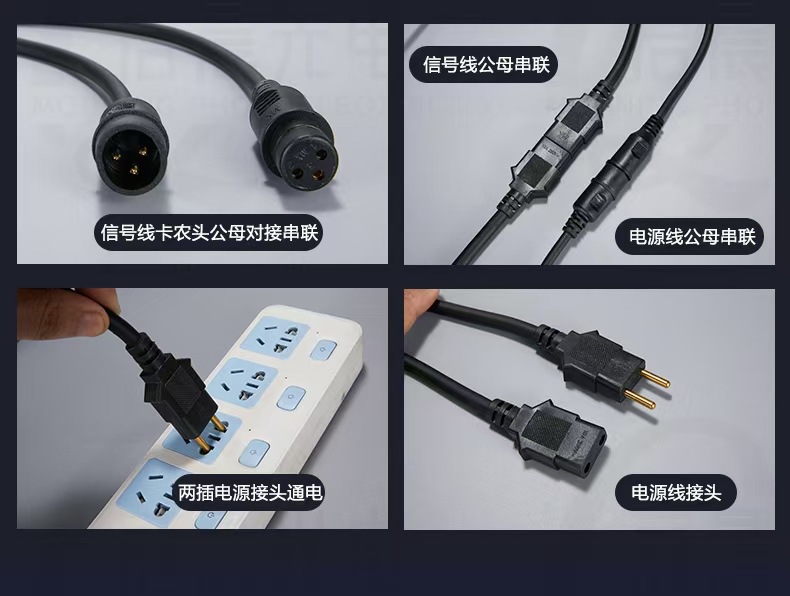 信号线卡农头公母对接串联

信号线公母串联

电源线公母串联

两插电源接头通电

电源线接头