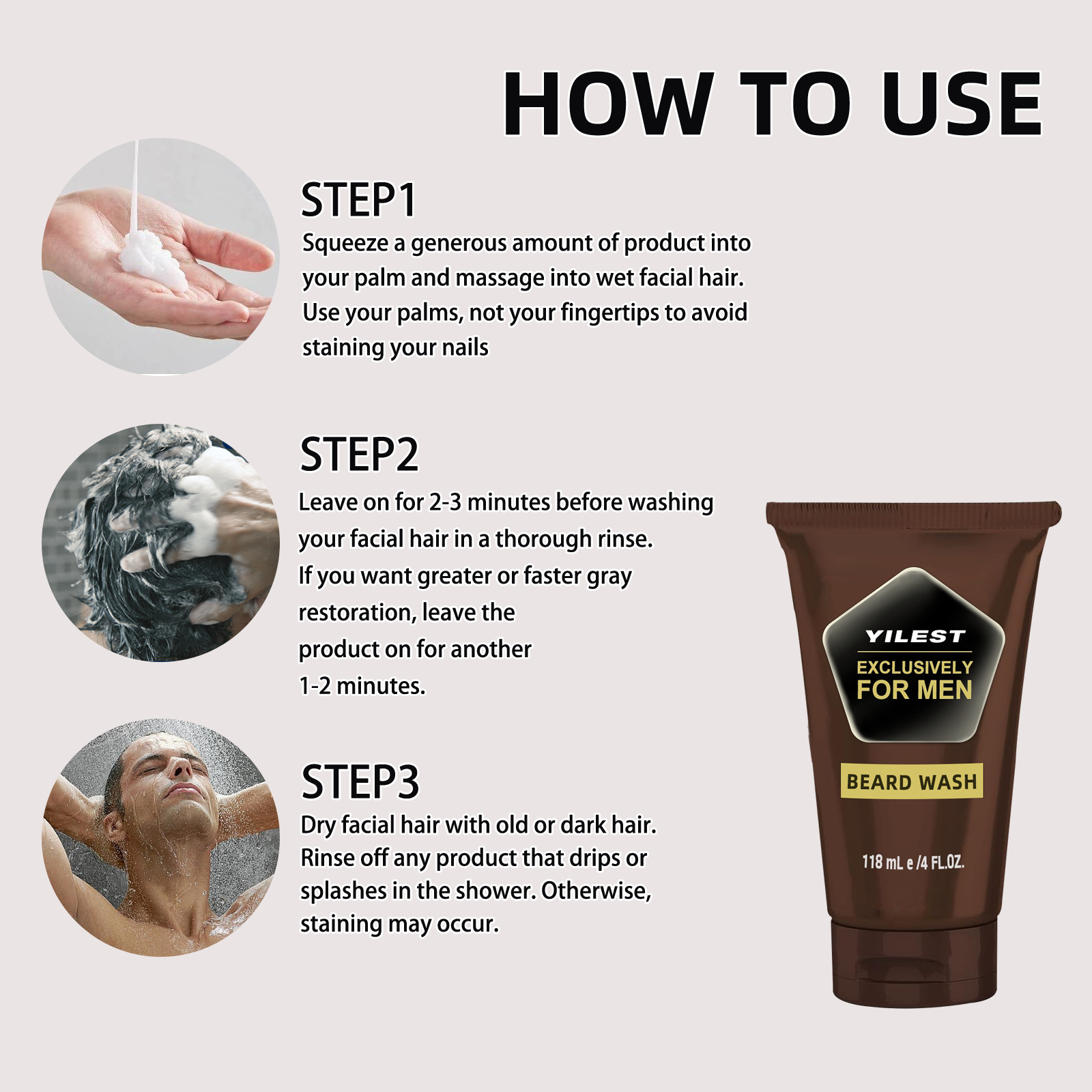 HOW TO USE

STEP1
Squeeze a generous amount of product into your palm and massage into wet facial hair. Use your palms, not your fingertips to avoid staining your nails

STEP2
Leave on for 2-3 minutes before washing your facial hair in a thorough rinse. If you want greater or faster gray restoration, leave the product on for another 1-2 minutes.

STEP3
Dry facial hair with old or dark hair. Rinse off any product that drips or splashes in the shower. Otherwise, staining may occur.

YILEST
EXCLUSIVELY
FOR MEN

BEARD WASH

118 mL e /4 FL.OZ.