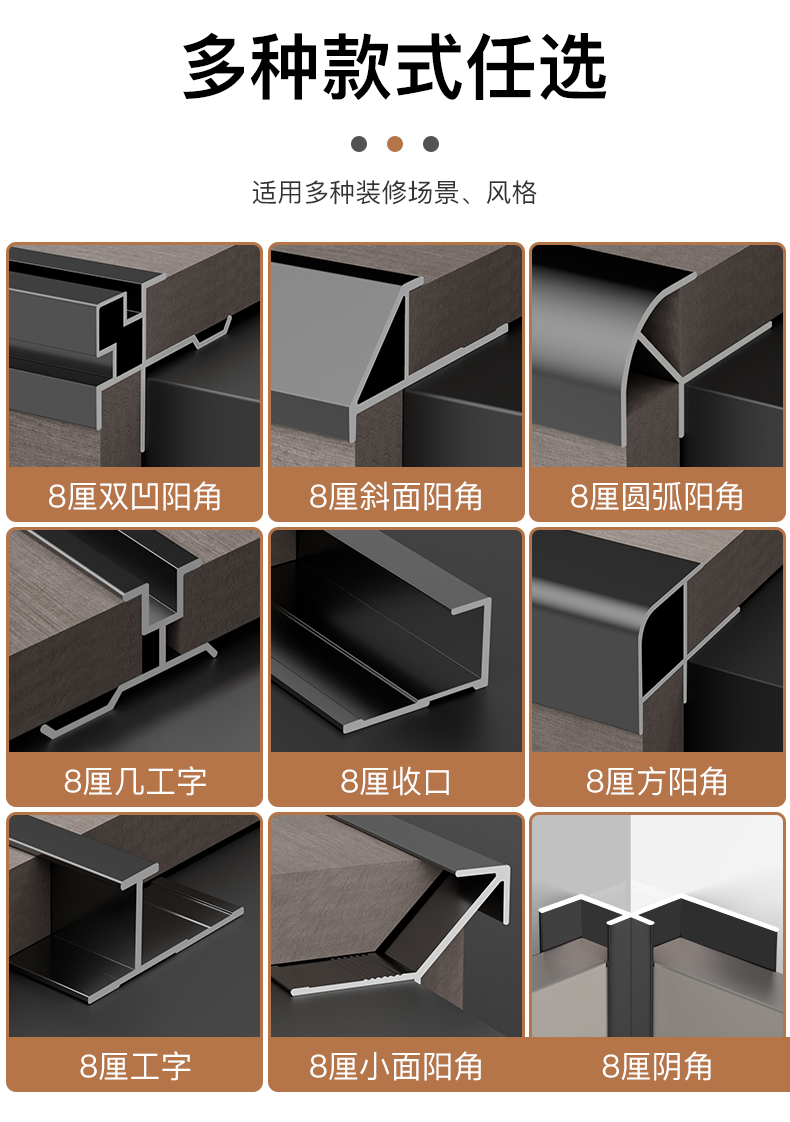 多种款式任选

适用多种装修场景、风格

8厘双凹阳角

8厘斜面阳角

8厘圆弧阳角

8厘几工字

8厘收口

8厘方阳角

8厘工字

8厘小面阳角

8厘阴角