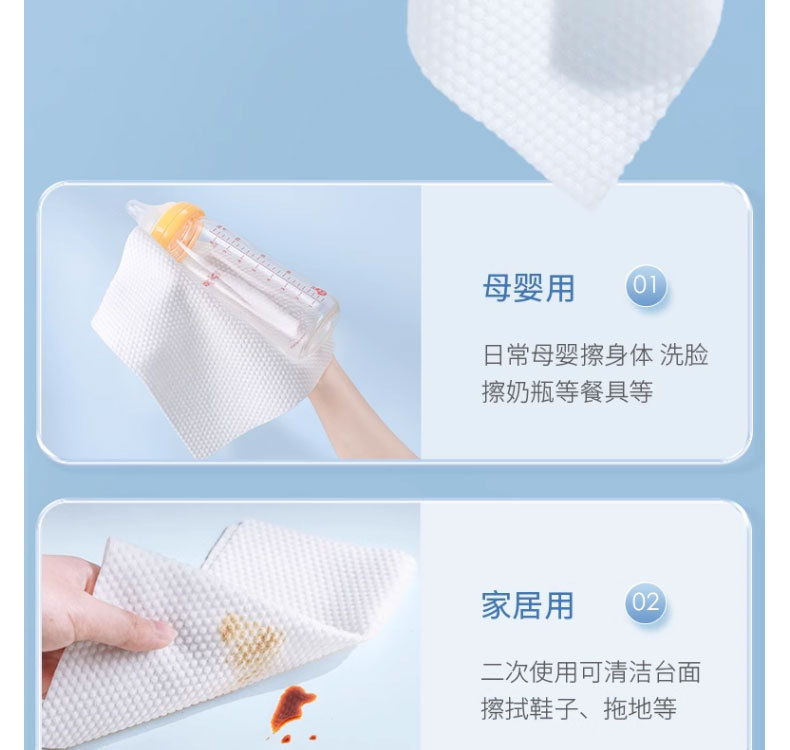 母婴用 01

日常母婴擦身体 洗脸
擦奶瓶等餐具等

家居用 02

二次使用可清洁台面
擦拭鞋子、拖地等