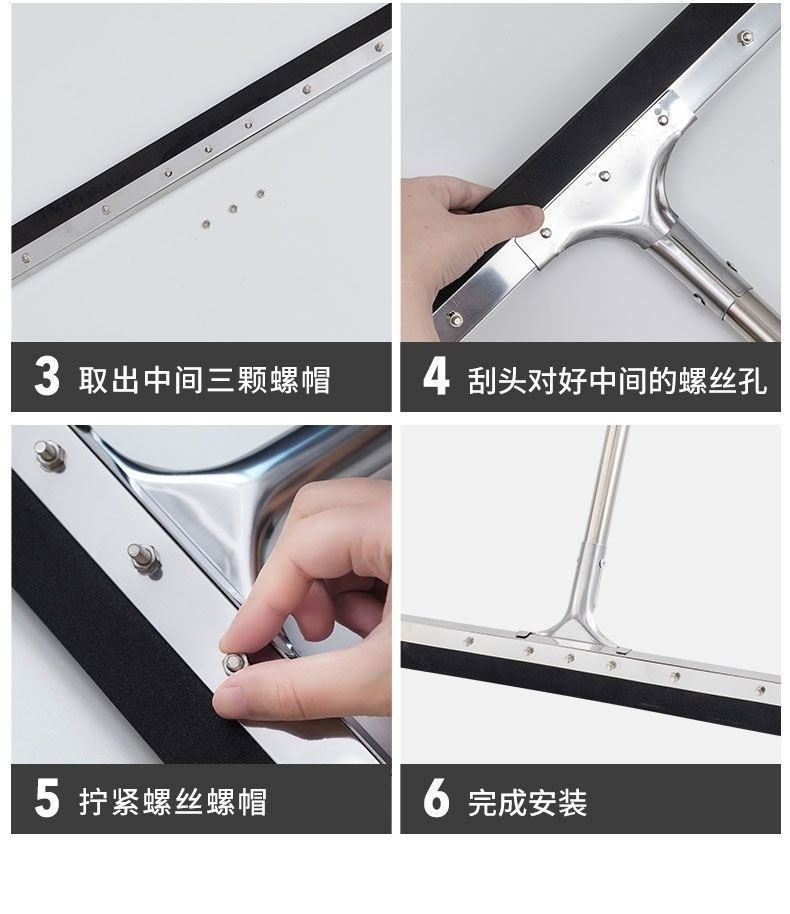 3 取出中间三颗螺帽

4 刮头对好中间的螺丝孔

5 拧紧螺丝螺帽

6 完成安装