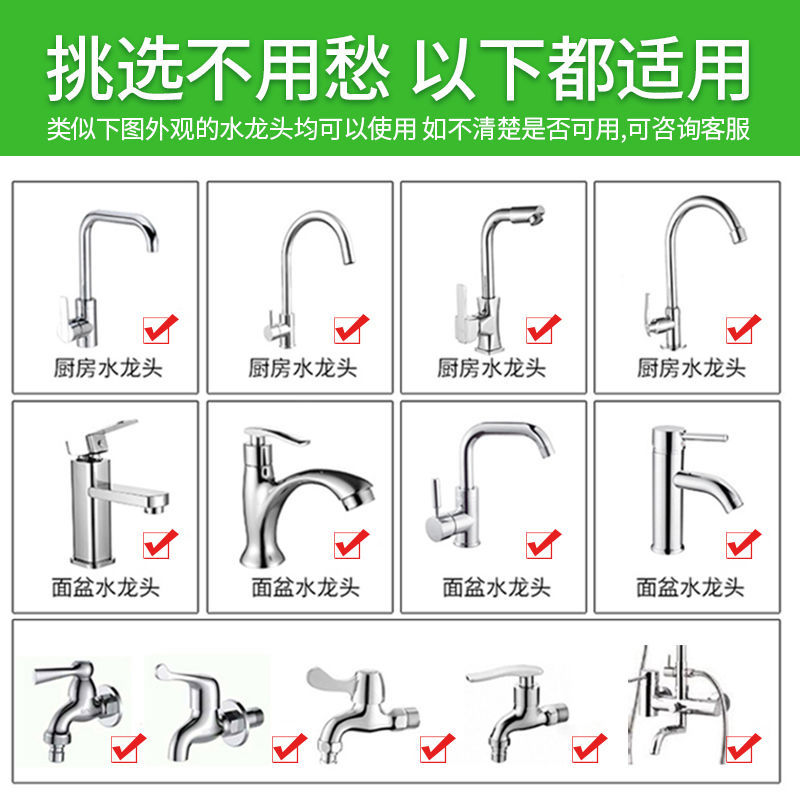 挑选不用愁 以下都适用

类似下图外观的水龙头均可以使用 如不清楚是否可用,可咨询客服

厨房水龙头

厨房水龙头

厨房水龙头

厨房水龙头

面盆水龙头

面盆水龙头

面盆水龙头

面盆水龙头