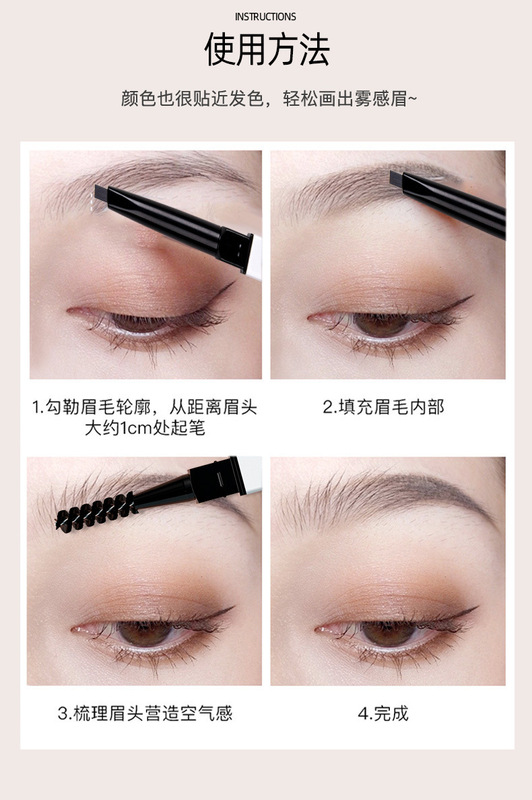 INSTRUCTIONS

使用方法

颜色也很贴近发色，轻松画出雾感眉~

1.勾勒眉毛轮廓，从距离眉头大约1cm处起笔

2.填充眉毛内部

3.梳理眉头营造空气感

4.完成