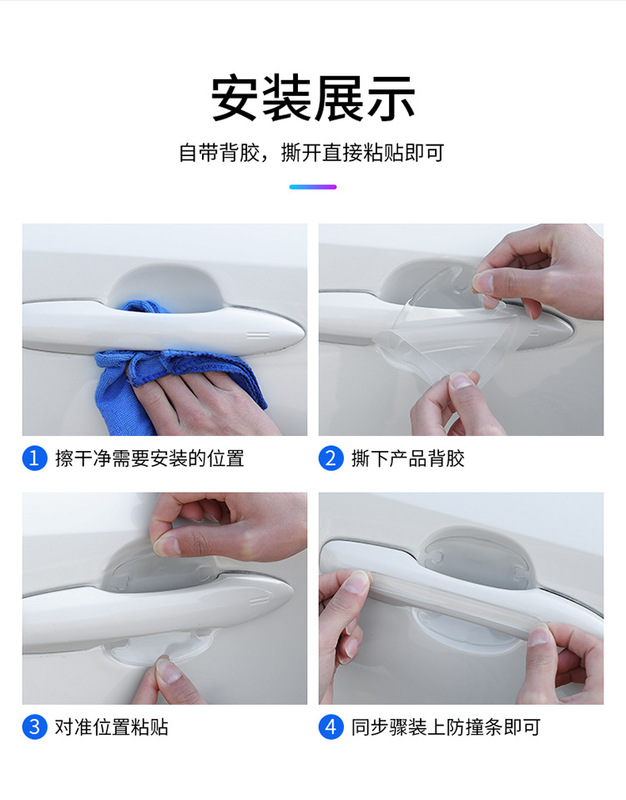 安装展示

自带背胶，撕开直接粘贴即可

1 擦干净需要安装的位置

2 撕下产品背胶

3 对准位置粘贴

4 同步骤装上防撞条即可