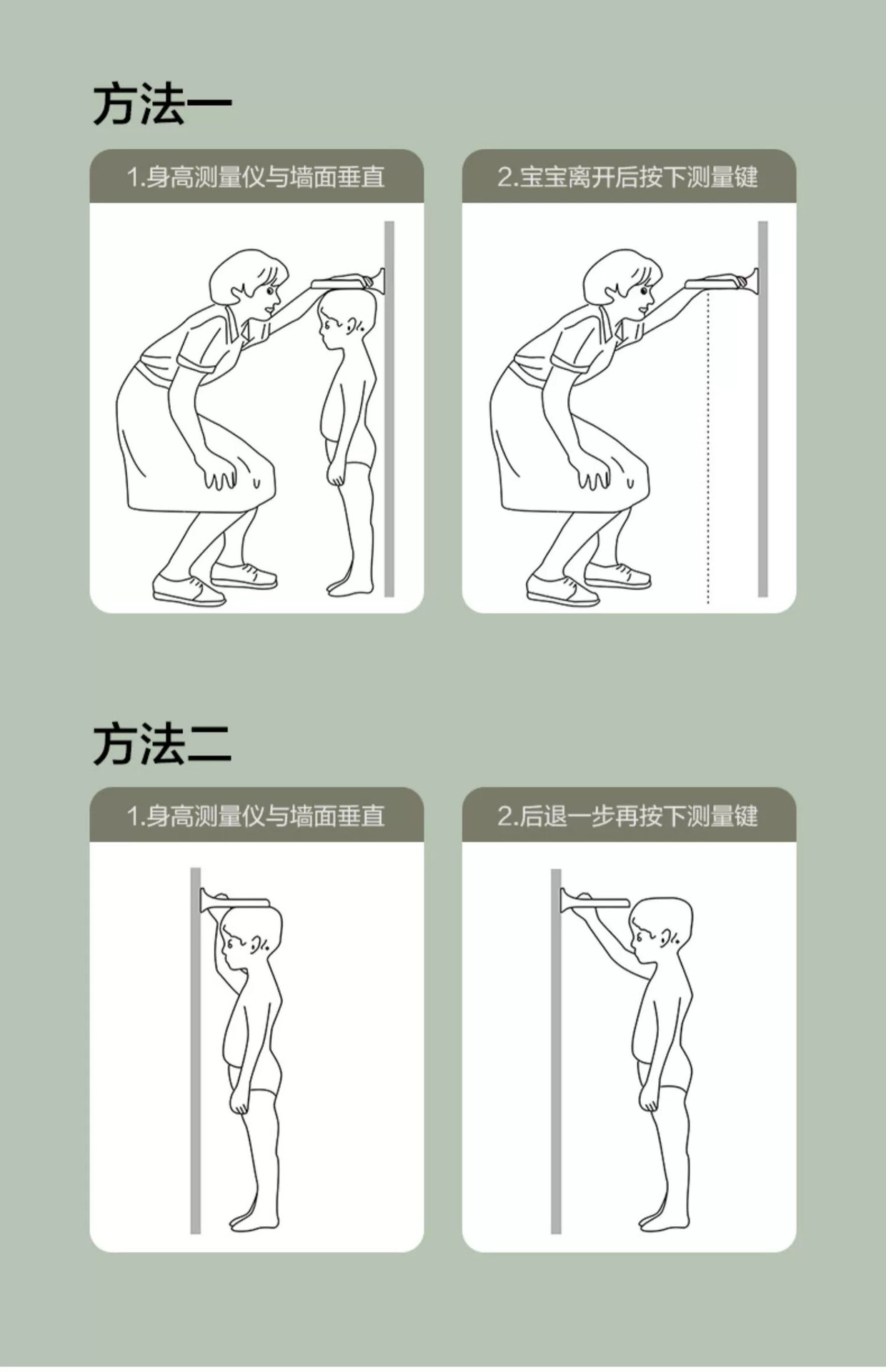 方法一

1.身高测量仪与墙面垂直

2.宝宝离开后按下测量键

方法二

1.身高测量仪与墙面垂直

2.后退一步再按下测量键