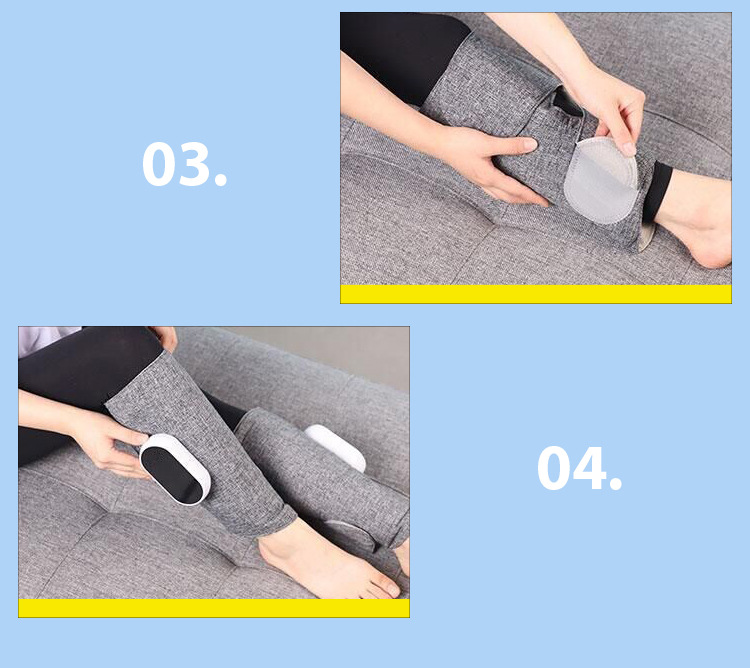 03.

04.