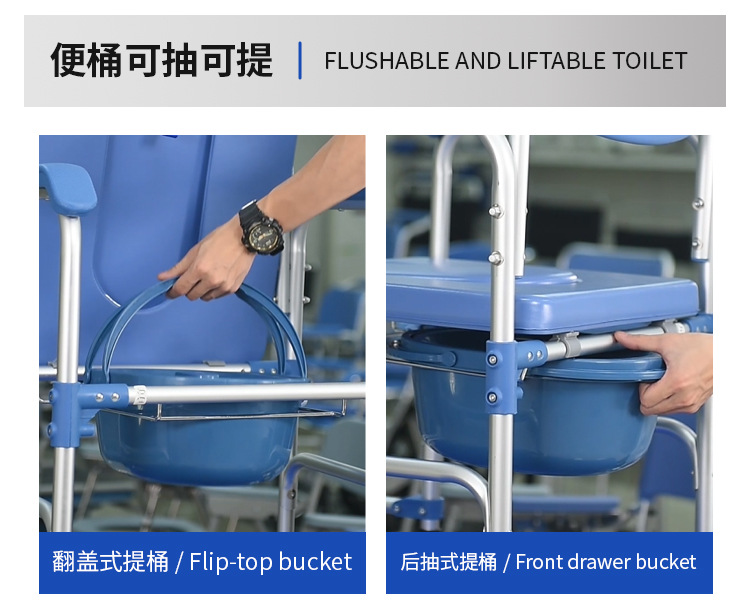 便桶可抽可提 | FLUSHABLE AND LIFTABLE TOILET

翻盖式提桶 / Flip-top bucket

后抽式提桶 / Front drawer bucket