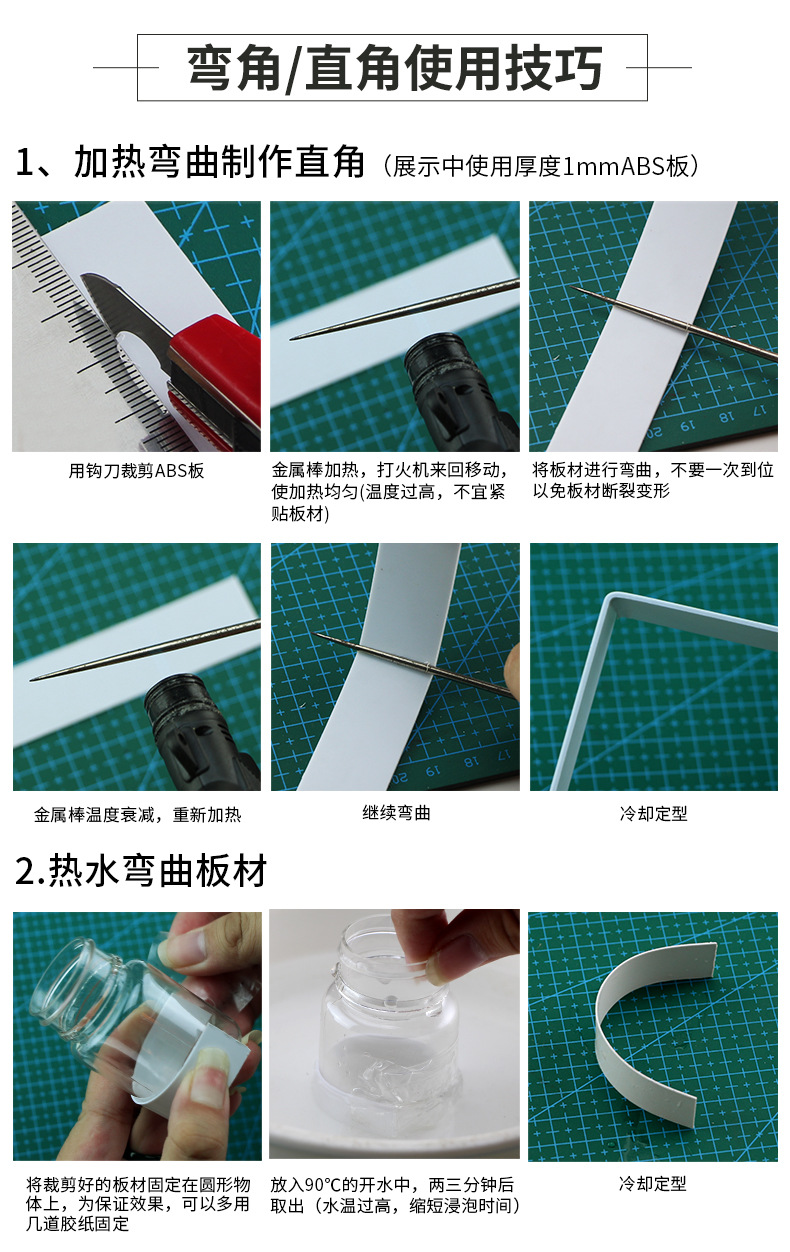 弯角/直角使用技巧

1、加热弯曲制作直角（展示中使用厚度1mmABS板）

用钩刀裁剪ABS板

金属棒加热，打火机来回移动，使加热均匀(温度过高，不宜紧贴板材)

将板材进行弯曲，不要一次到位以免板材断裂变形

金属棒温度衰减，重新加热

继续弯曲

冷却定型

2.热水弯曲板材

将裁剪好的板材固定在圆形物体上，为保证效果，可以多用几道胶纸固定

放入90°C的开水中，两三分钟后取出（水温过高，缩短浸泡时间）

冷却定型