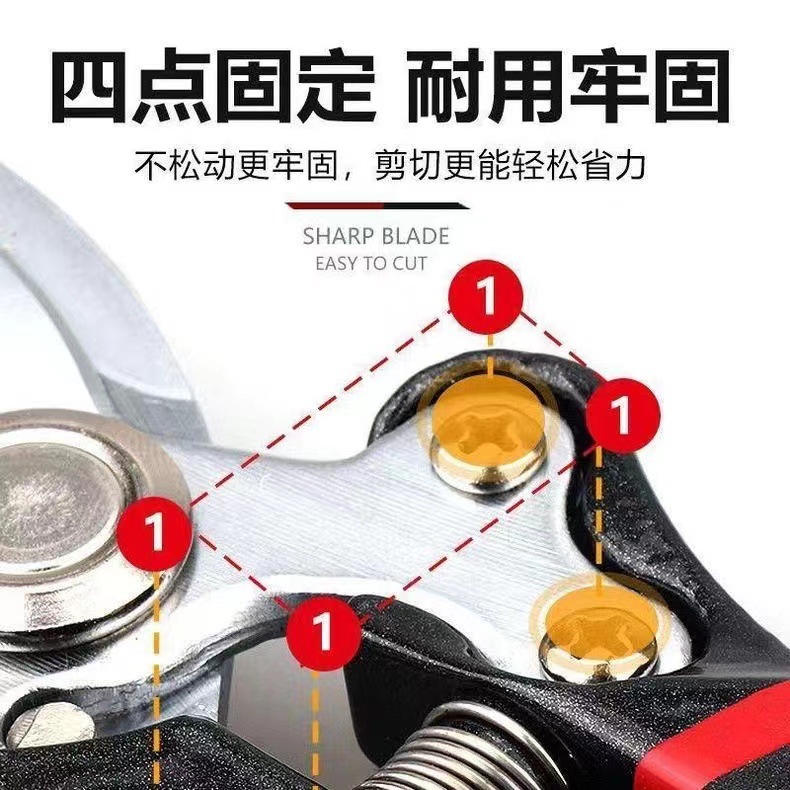 四点固定 耐用牢固

不松动更牢固，剪切更能轻松省力

SHARP BLADE
EASY TO CUT

1

1

1

1