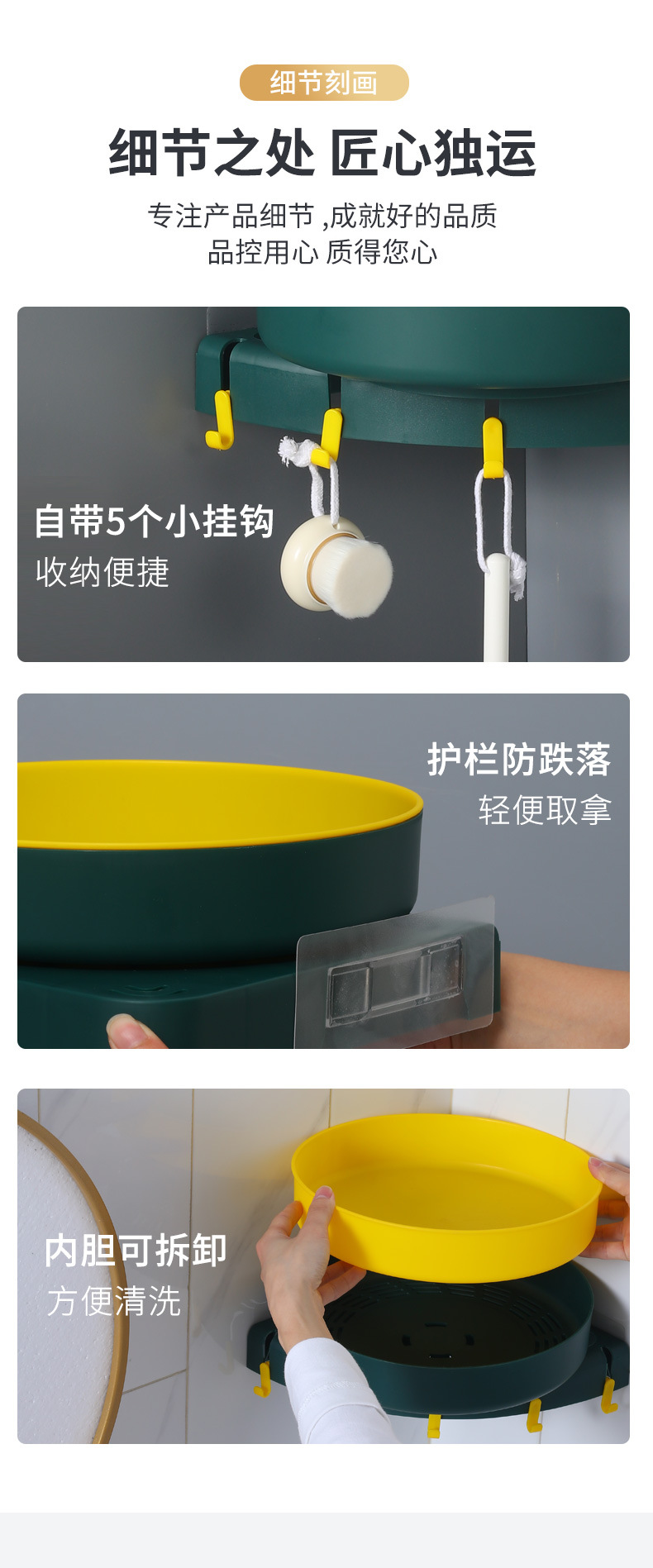 细节刻画

细节之处 匠心独运

专注产品细节 ,成就好的品质
品控用心 质得您心

自带5个小挂钩
收纳便捷

护栏防跌落
轻便取拿

内胆可拆卸
方便清洗