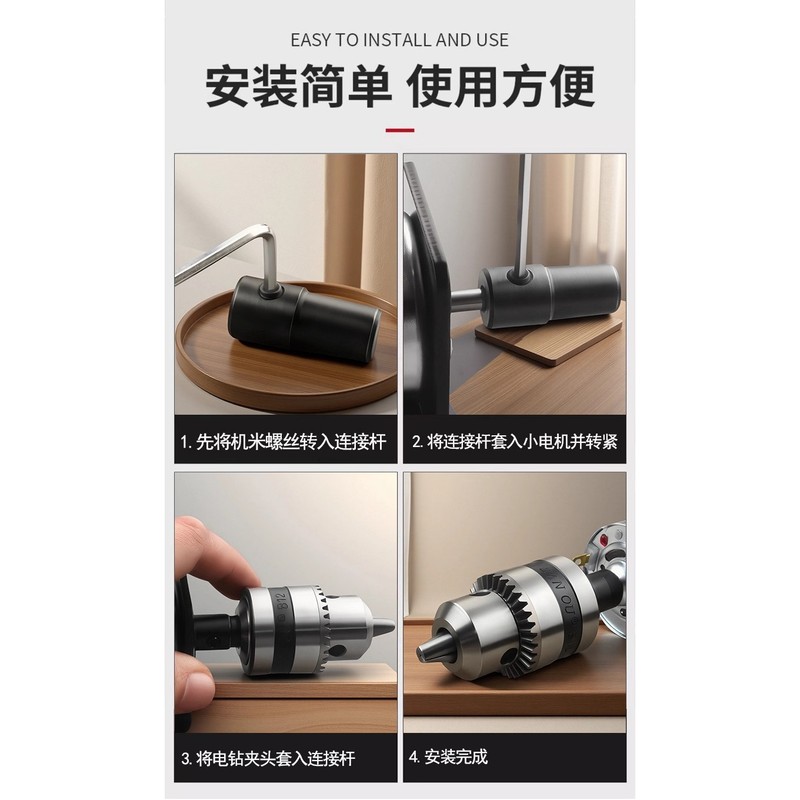 EASY TO INSTALL AND USE

安装简单 使用方便

1. 先将机米螺丝转入连接杆

2. 将连接杆套入小电机并转紧

B12

3. 将电钻夹头套入连接杆

4. 安装完成