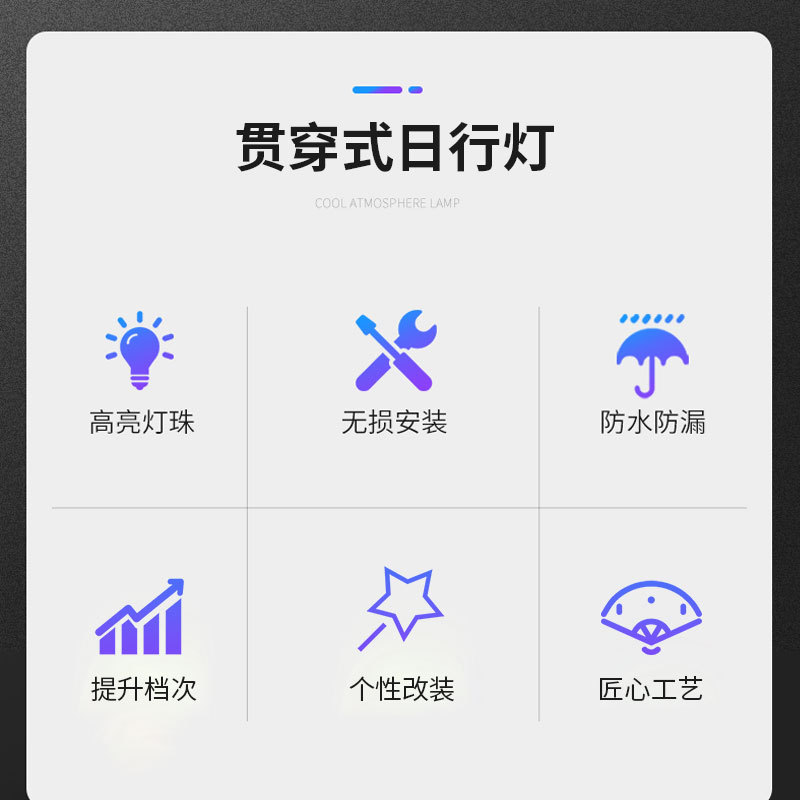 贯穿式日行灯

COOL ATMOSPHERE LAMP

高亮灯珠

无损安装

防水防漏

提升档次

个性改装

匠心工艺