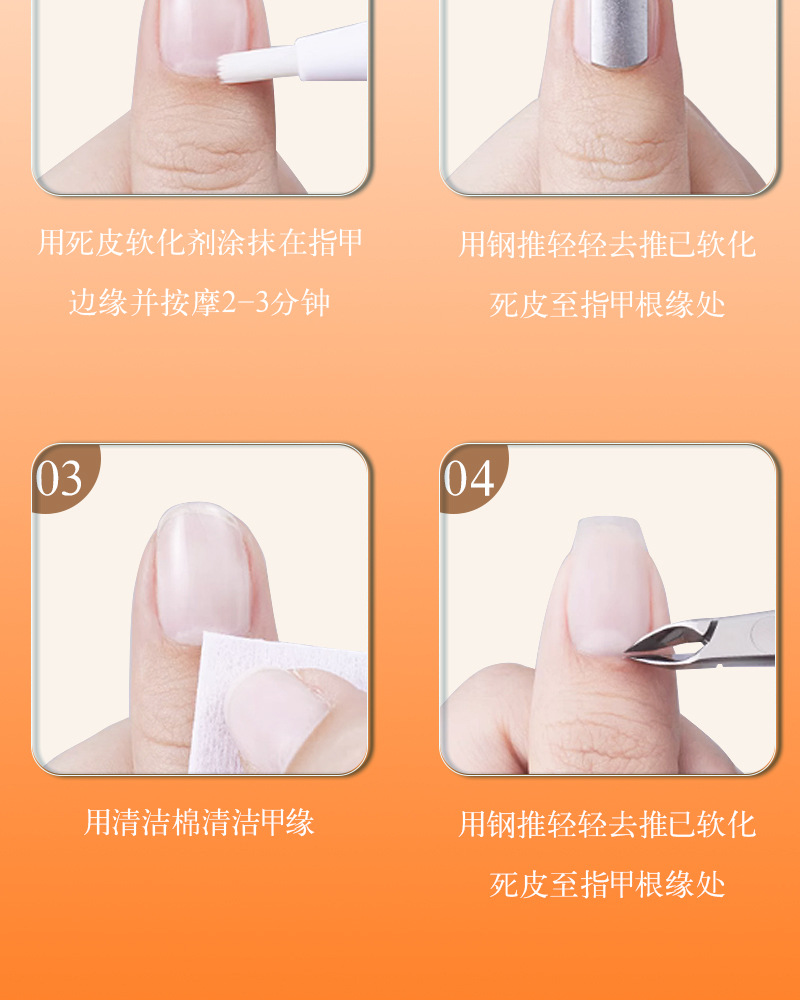 用死皮软化剂涂抹在指甲边缘并按摩2-3分钟

用钢推轻轻去推已软化死皮至指甲根缘处

03

用清洁棉清洁甲缘

04

用钢推轻轻去推已软化死皮至指甲根缘处