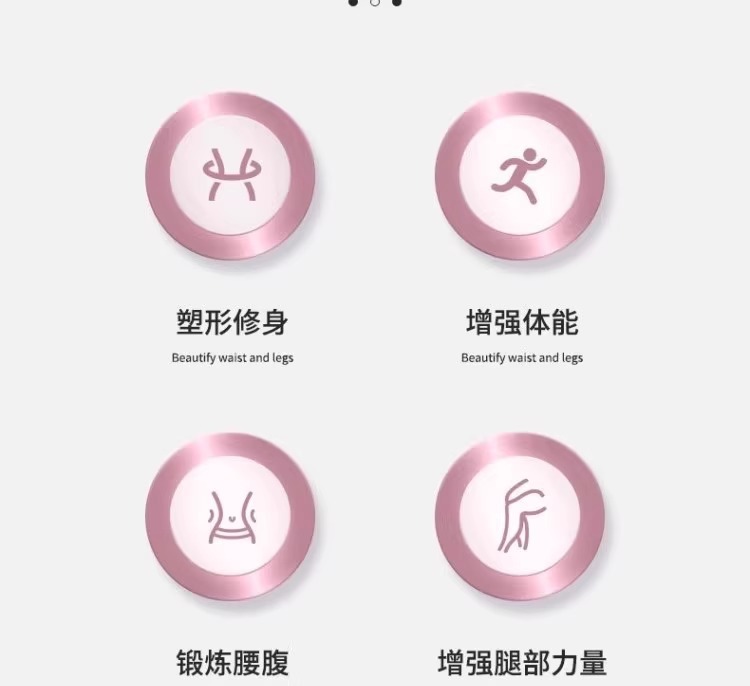 塑形修身

Beautify waist and legs

增强体能

Beautify waist and legs

锻炼腰腹

增强腿部力量