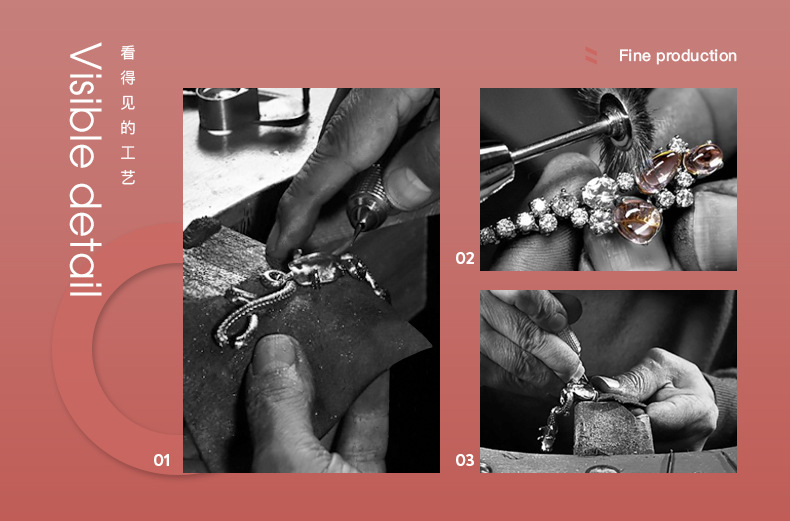 Visible detail

看得见的工艺

Fine production

01

02

03