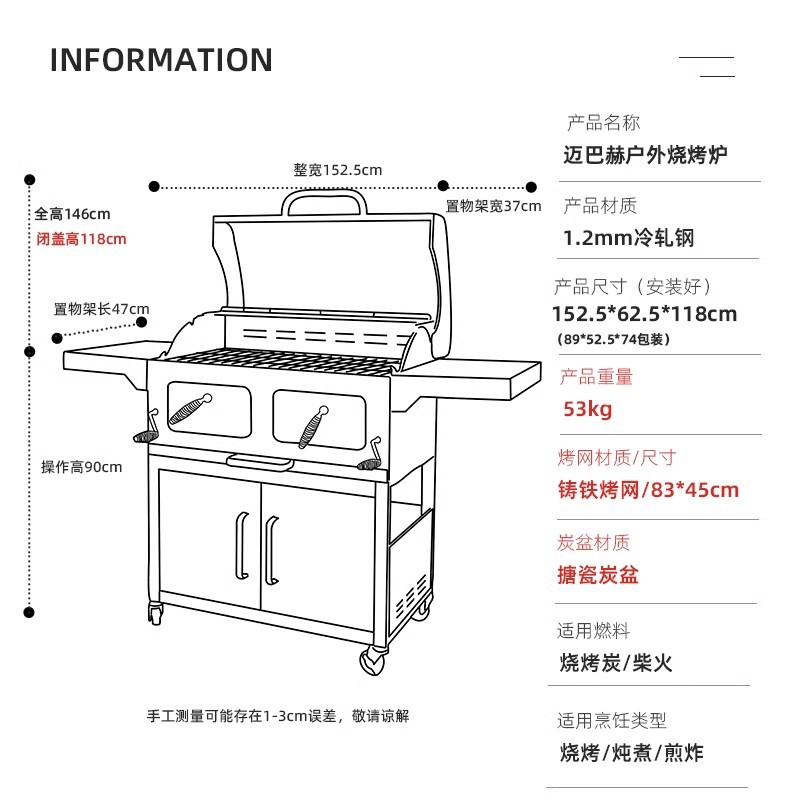 INFORMATION

整宽152.5cm

置物架宽37cm

全高146cm
闭盖高118cm

置物架长47cm

操作高90cm

手工测量可能存在1-3cm误差，敬请谅解

产品名称
迈巴赫户外烧烤炉

产品材质
1.2mm冷轧钢

产品尺寸（安装好）
152.5*62.5*118cm
（89*52.5*74包装）

产品重量
53kg

烤网材质/尺寸
铸铁烤网/83*45cm

炭盆材质
搪瓷炭盆

适用燃料
烧烤炭/柴火

适用烹饪类型
烧烤/炖煮/煎炸