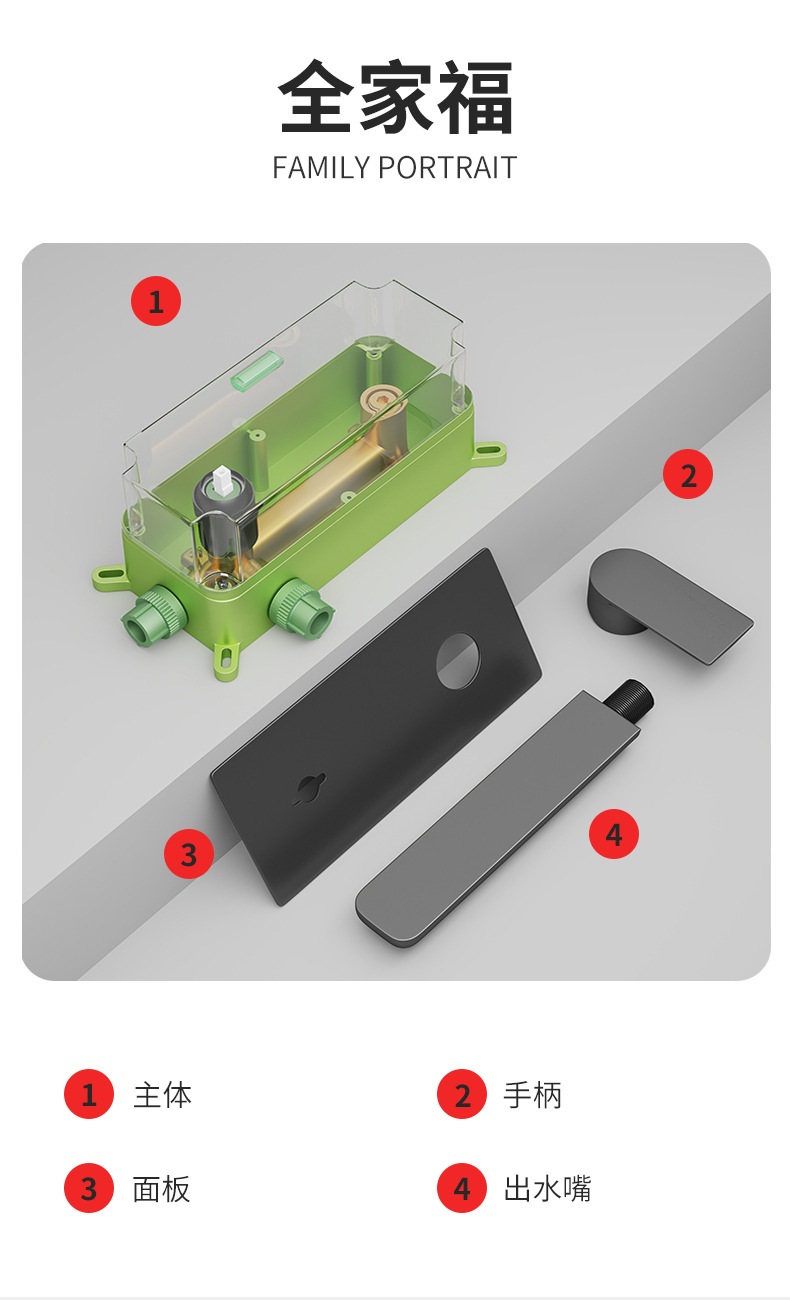 全家福
FAMILY PORTRAIT

1

2

3

4

1 主体

2 手柄

3 面板

4 出水嘴