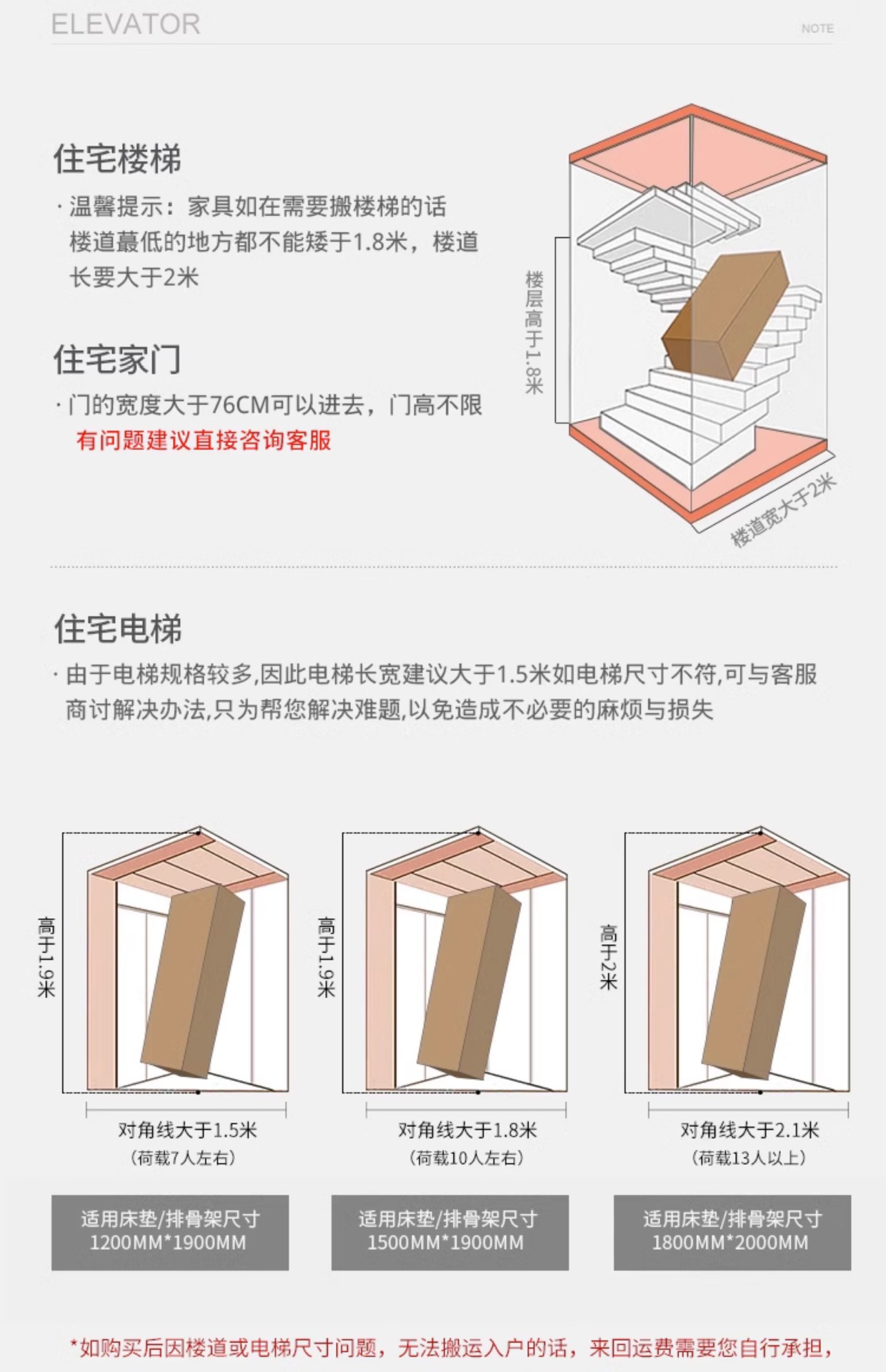 ELEVATOR

NOTE

住宅楼梯

· 温馨提示：家具如在需要搬楼梯的话楼道蕞低的地方都不能矮于1.8米，楼道长要大于2米

住宅家门

· 门的宽度大于76CM可以进去，门高不限
有问题建议直接咨询客服

楼层高于1.8米

楼道宽大于2米

住宅电梯

· 由于电梯规格较多,因此电梯长宽建议大于1.5米如电梯尺寸不符,可与客服商讨解决办法,只为帮您解决难题,以免造成不必要的麻烦与损失

高于1.9米

对角线大于1.5米
（荷载7人左右）

适用床垫/排骨架尺寸
1200MM*1900MM

高于1.9米

对角线大于1.8米
（荷载10人左右）

适用床垫/排骨架尺寸
1500MM*1900MM

高于2米

对角线大于2.1米
（荷载13人以上）

适用床垫/排骨架尺寸
1800MM*2000MM

*如购买后因楼道或电梯尺寸问题，无法搬运入户的话，来回运费需要您自行承担，