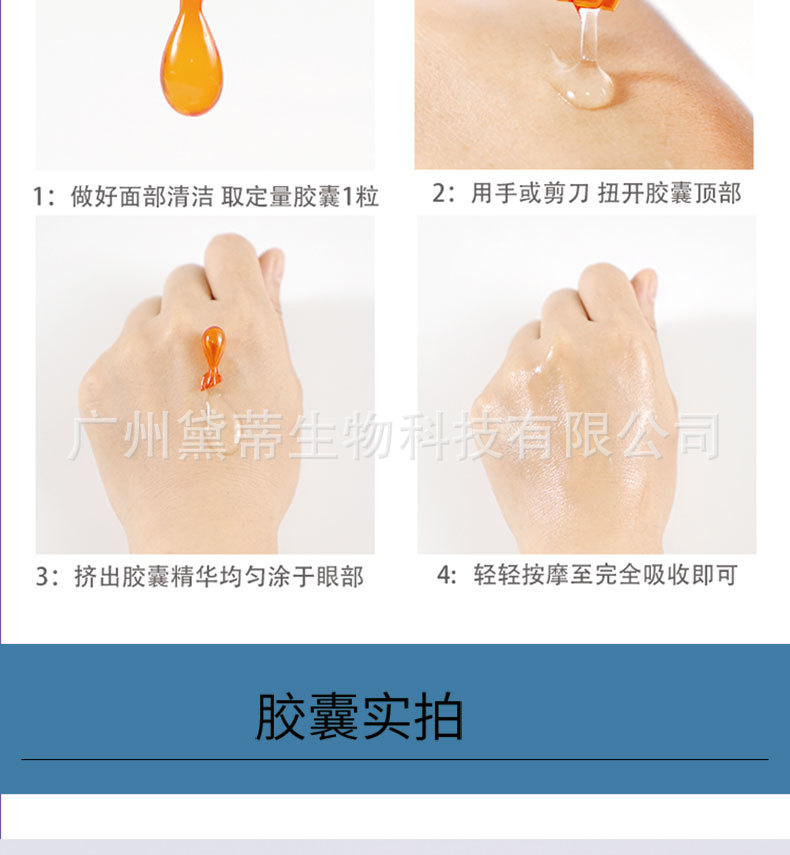 1：做好面部清洁 取定量胶囊1粒

2：用手或剪刀 扭开胶囊顶部

广州黛蒂生物科技有限公司

3：挤出胶囊精华均匀涂于眼部

4：轻轻按摩至完全吸收即可

胶囊实拍